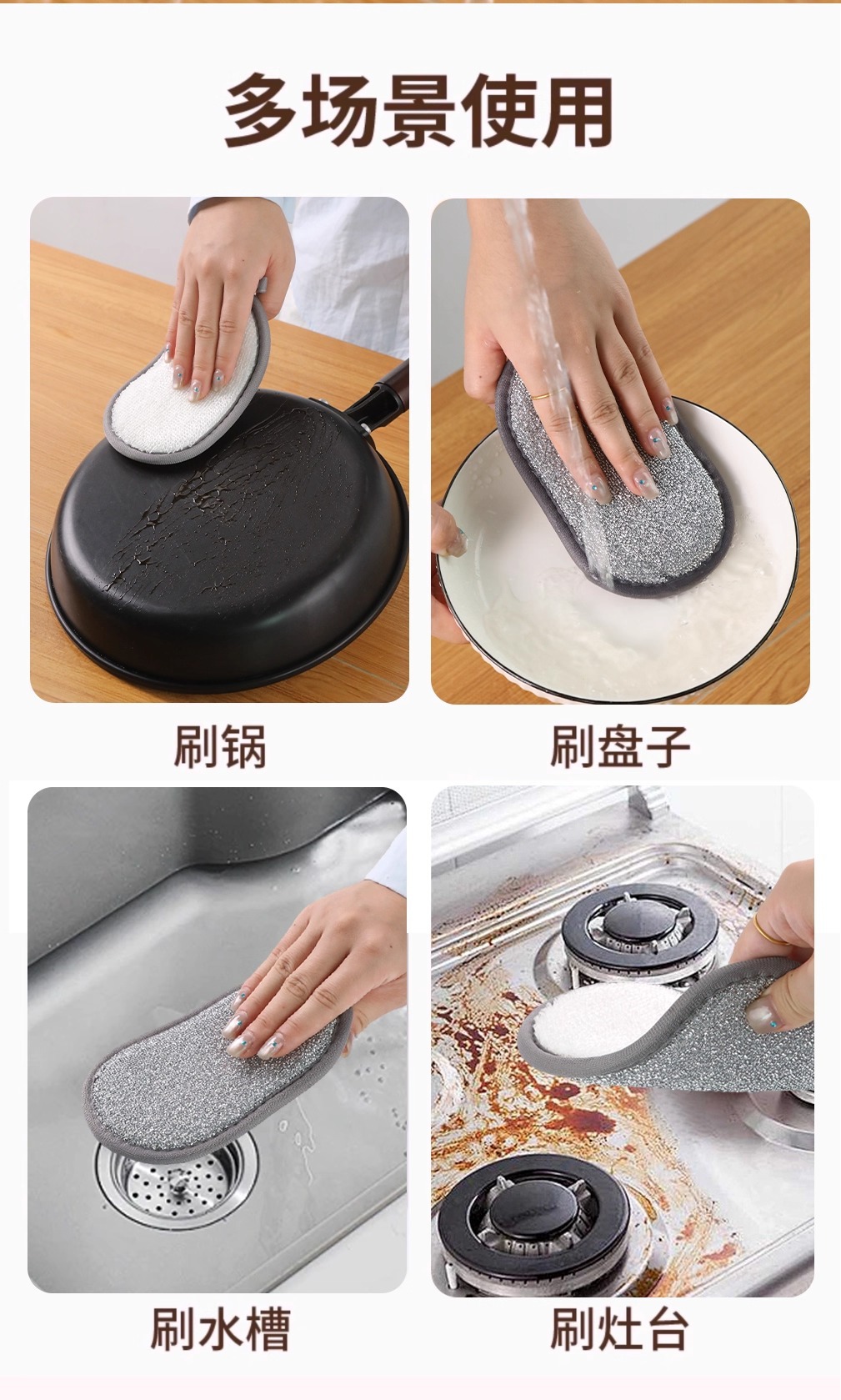 多场景使用

刷锅

刷盘子

刷水槽

刷灶台