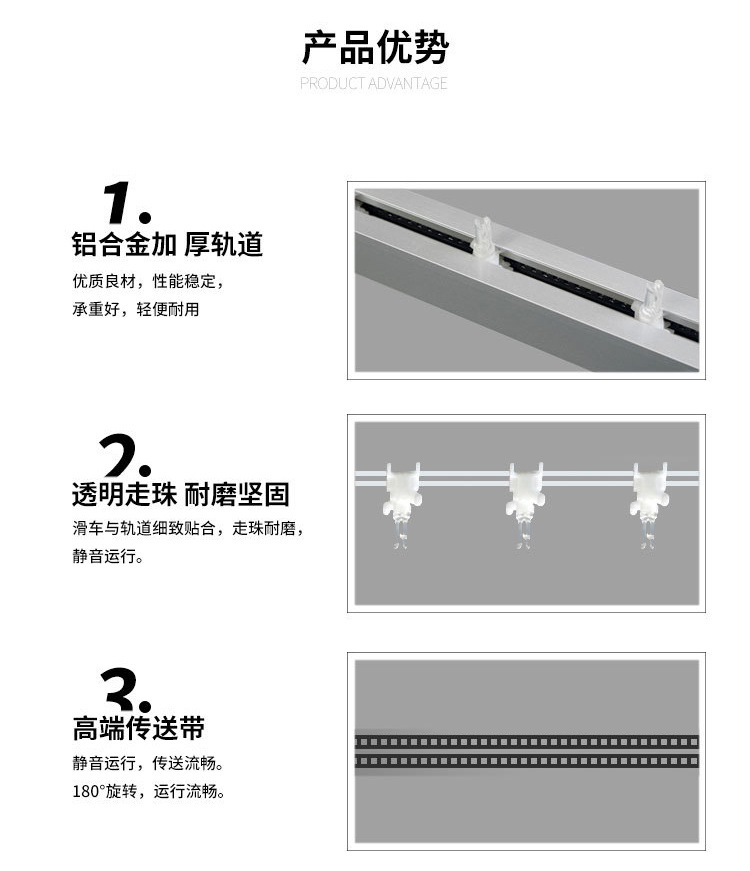 产品优势
PRODUCT ADVANTAGE

1.
铝合金加 厚轨道
优质良材，性能稳定，
承重好，轻便耐用

2.
透明走珠 耐磨坚固
滑车与轨道细致贴合，走珠耐磨，
静音运行。

3.
高端传送带
静音运行，传送流畅。
180°旋转，运行流畅。