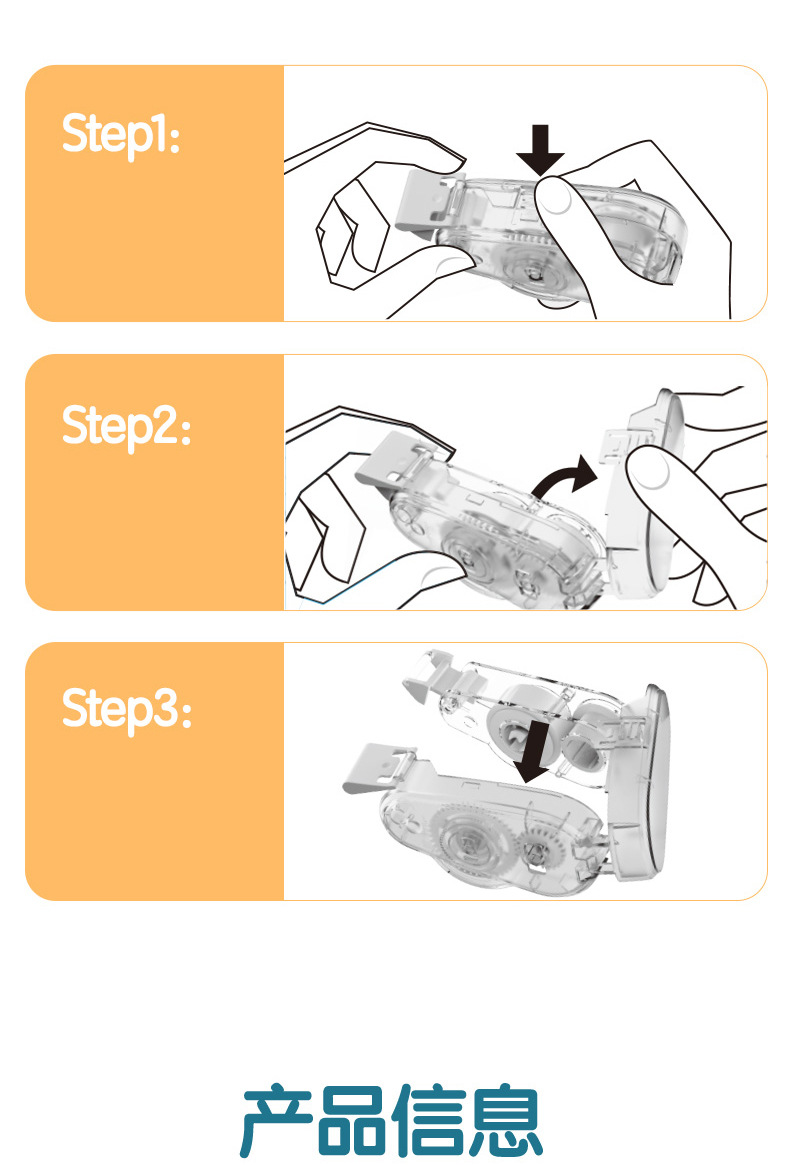 Step1:

Step2:

Step3:

产品信息