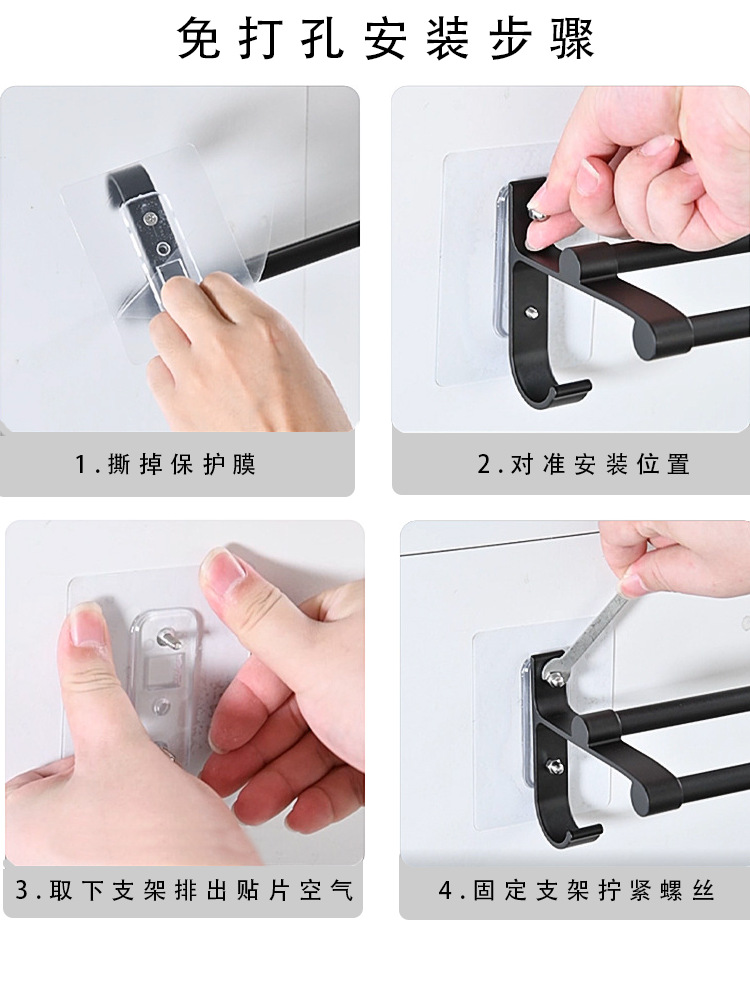 免打孔安装步骤

1.撕掉保护膜

2.对准安装位置

3.取下支架排出贴片空气

4.固定支架拧紧螺丝