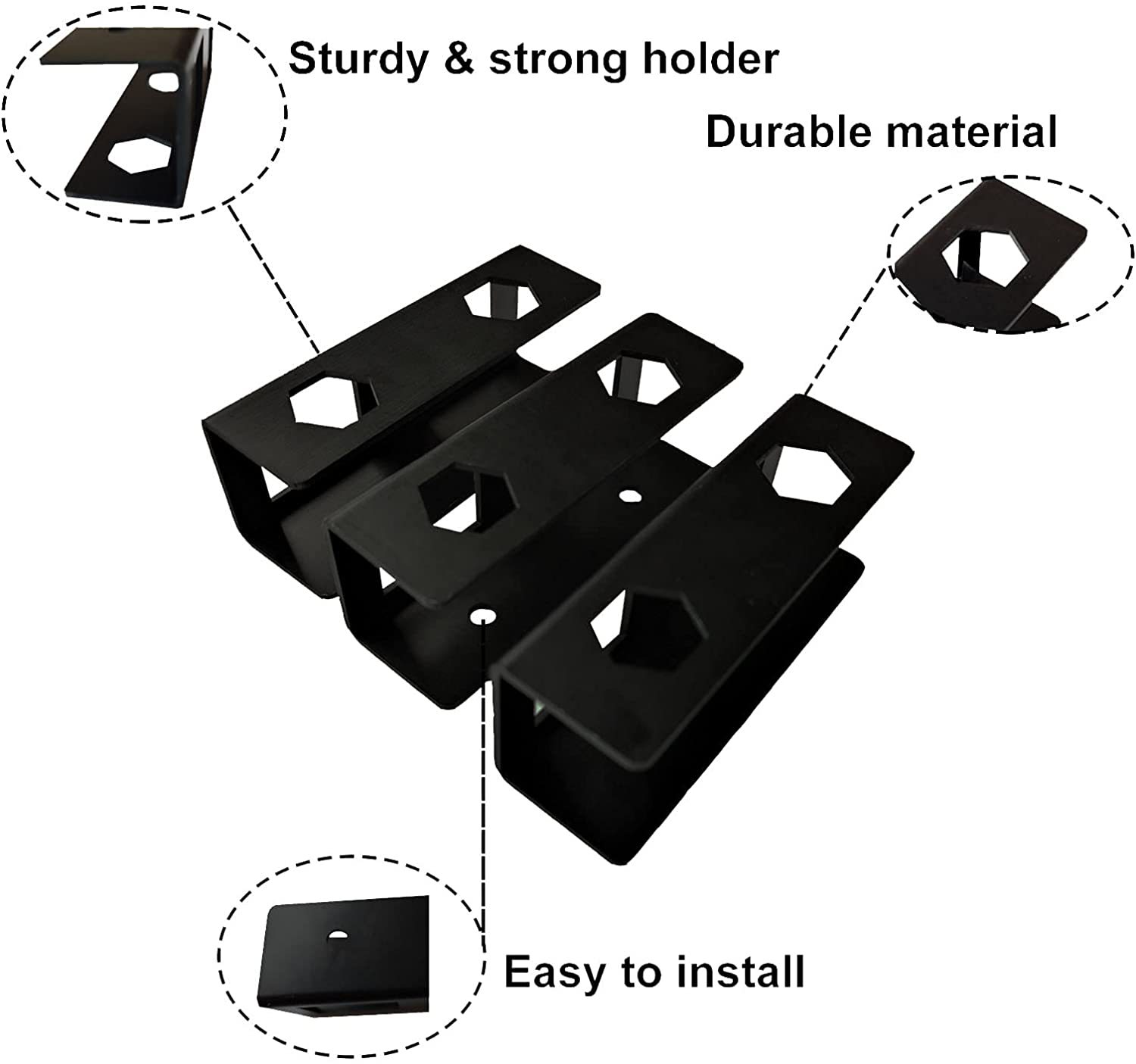 Sturdy & strong holder

Durable material

Easy to install