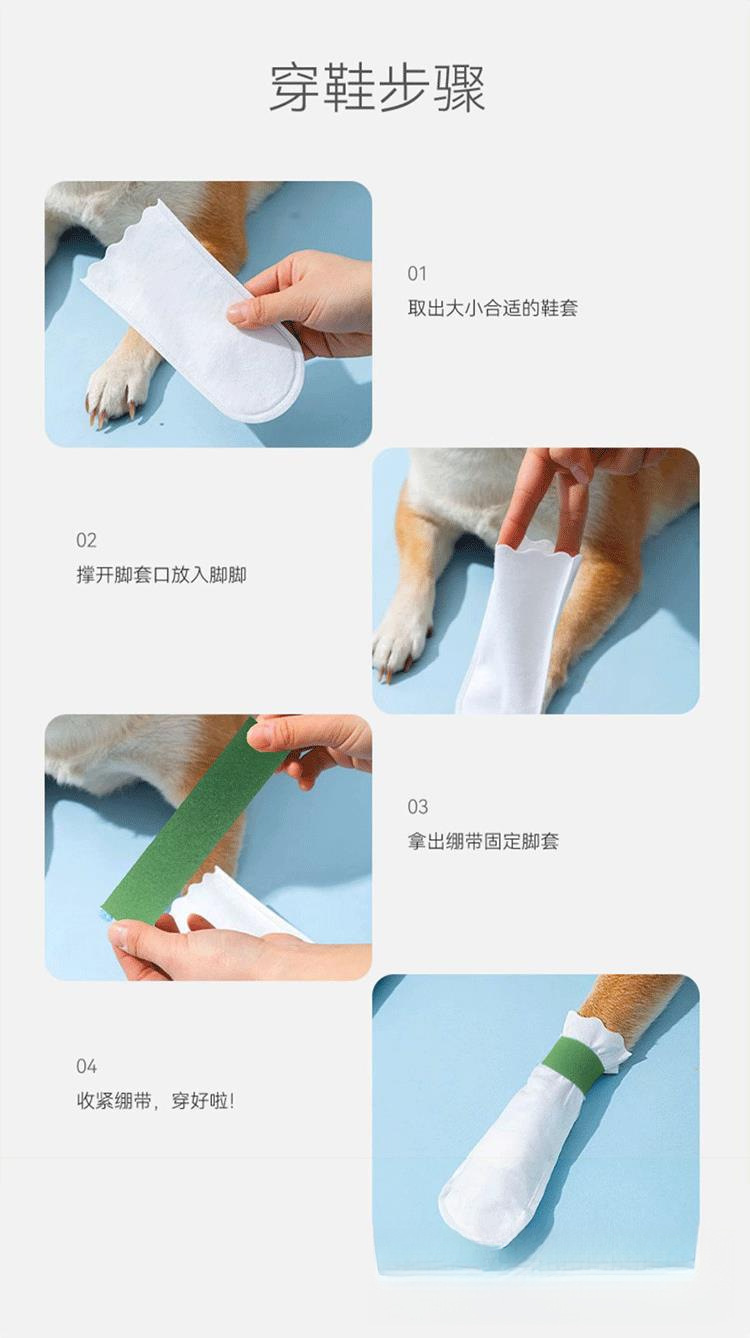 穿鞋步骤

01
取出大小合适的鞋套

02
撑开脚套口放入脚脚

03
拿出绷带固定脚套

04
收紧绷带，穿好啦!