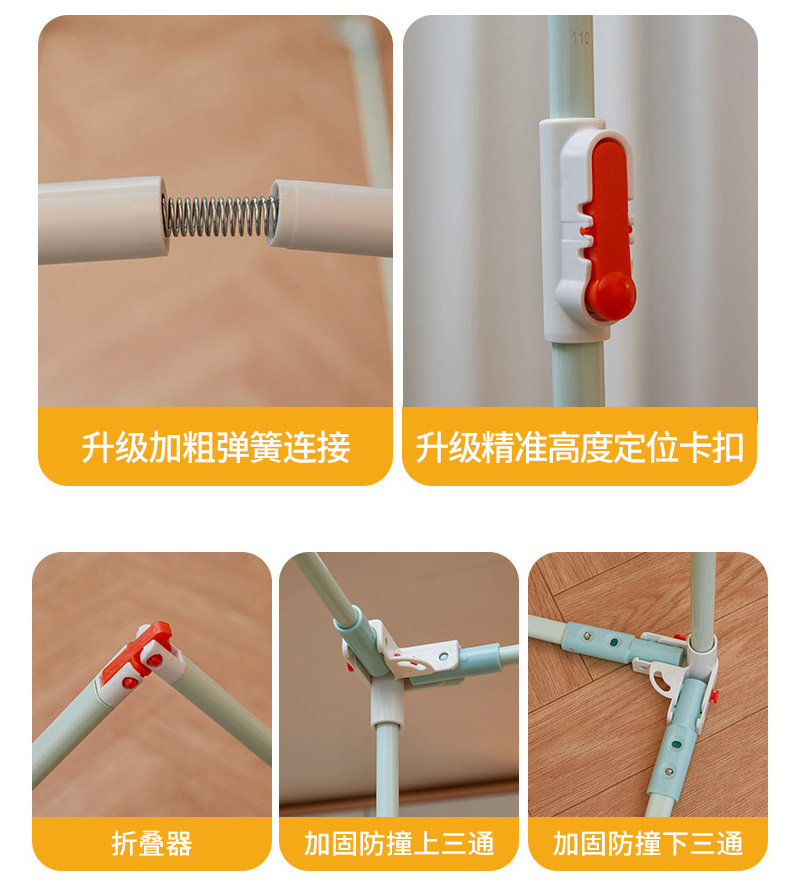 110

升级加粗弹簧连接

升级精准高度定位卡扣

折叠器

加固防撞上三通

加固防撞下三通