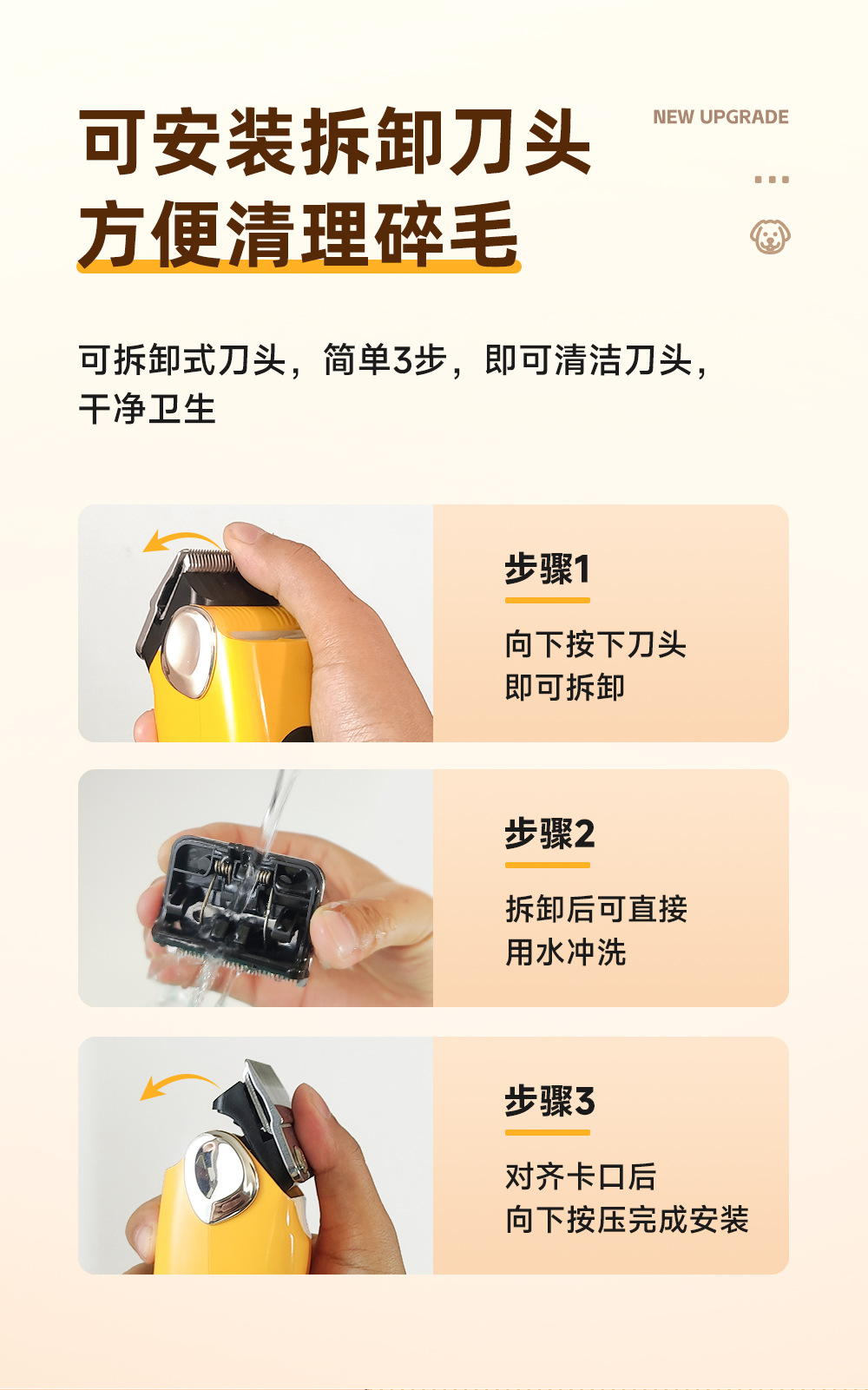 可安装拆卸刀头
方便清理碎毛

NEW UPGRADE

可拆卸式刀头，简单3步，即可清洁刀头，干净卫生

步骤1
向下按下刀头
即可拆卸

步骤2
拆卸后可直接
用水冲洗

步骤3
对齐卡口后
向下按压完成安装