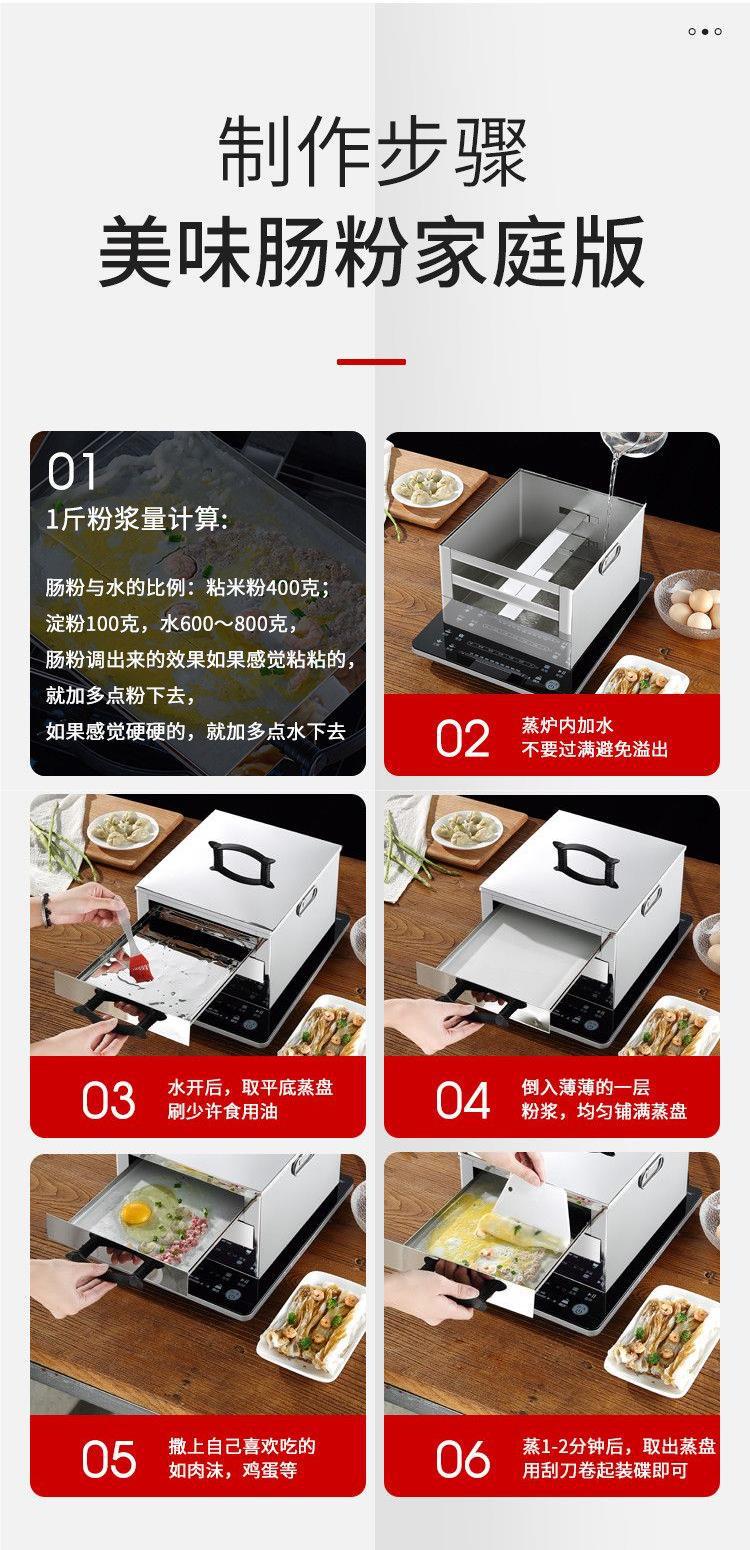 制作步骤
美味肠粉家庭版

01
1斤粉浆量计算:

肠粉与水的比例：粘米粉400克；
淀粉100克，水600～800克，
肠粉调出来的效果如果感觉粘粘的，
就加多点粉下去，
如果感觉硬硬的，就加多点水下去

02
蒸炉内加水
不要过满避免溢出

03
水开后，取平底蒸盘
刷少许食用油

04
倒入薄薄的一层
粉浆，均匀铺满蒸盘

05
撒上自己喜欢吃的
如肉沫，鸡蛋等

06
蒸1-2分钟后，取出蒸盘
用刮刀卷起装碟即可