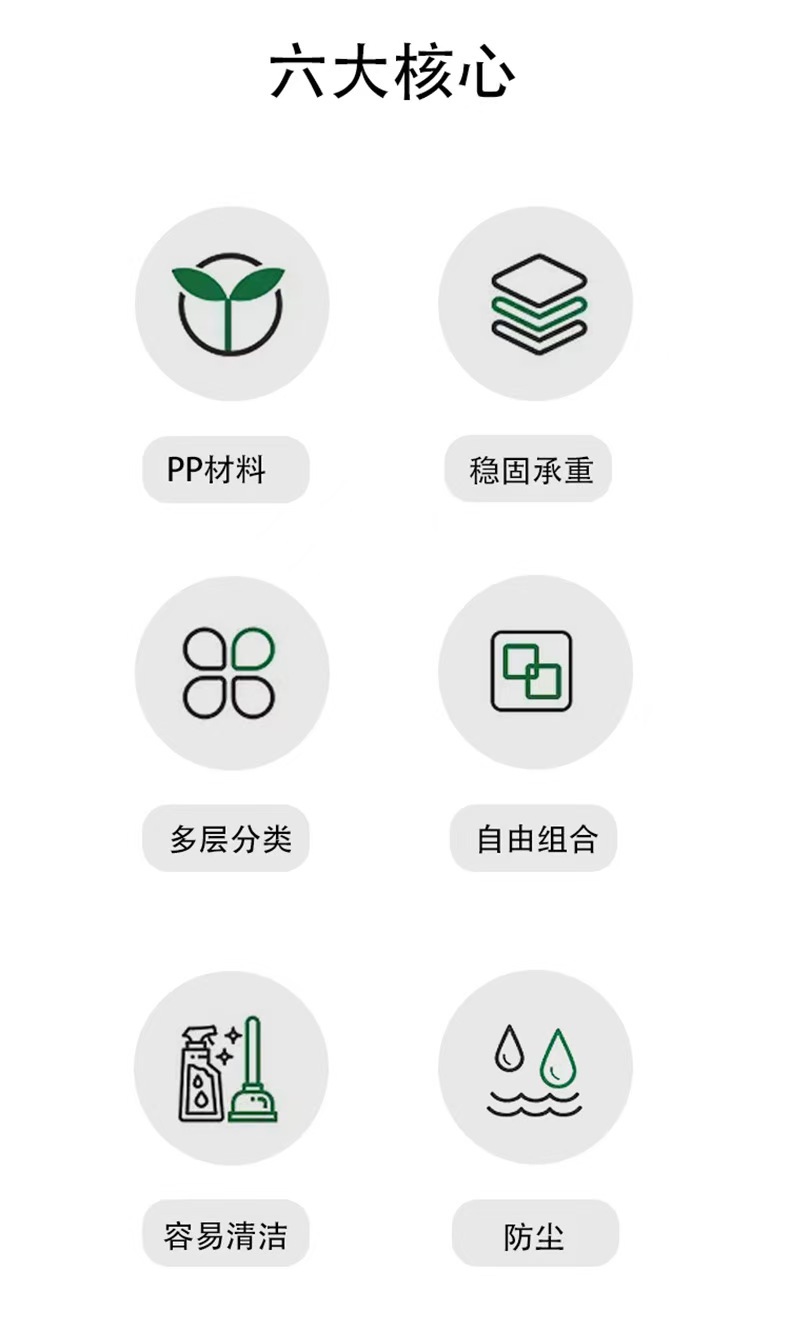 六大核心

PP材料

稳固承重

多层分类

自由组合

容易清洁

防尘