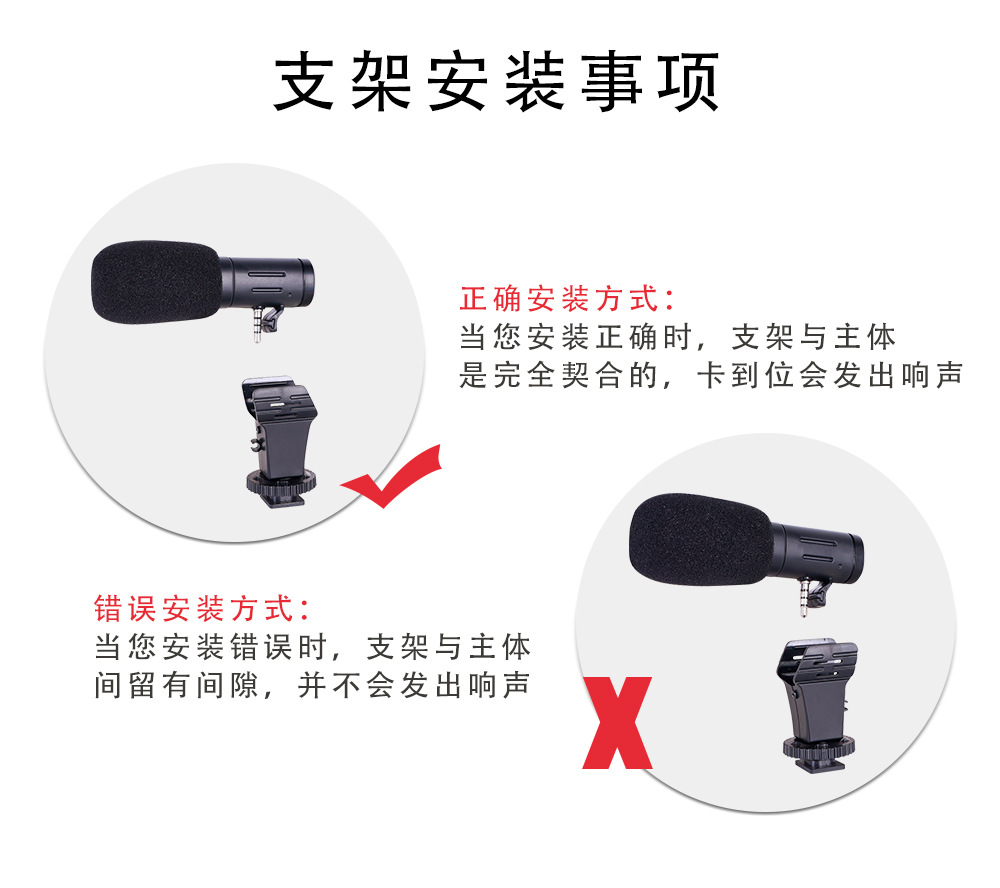 支架安装事项

正确安装方式：
当您安装正确时，支架与主体是完全契合的，卡到位会发出响声

错误安装方式：
当您安装错误时，支架与主体间留有间隙，并不会发出响声