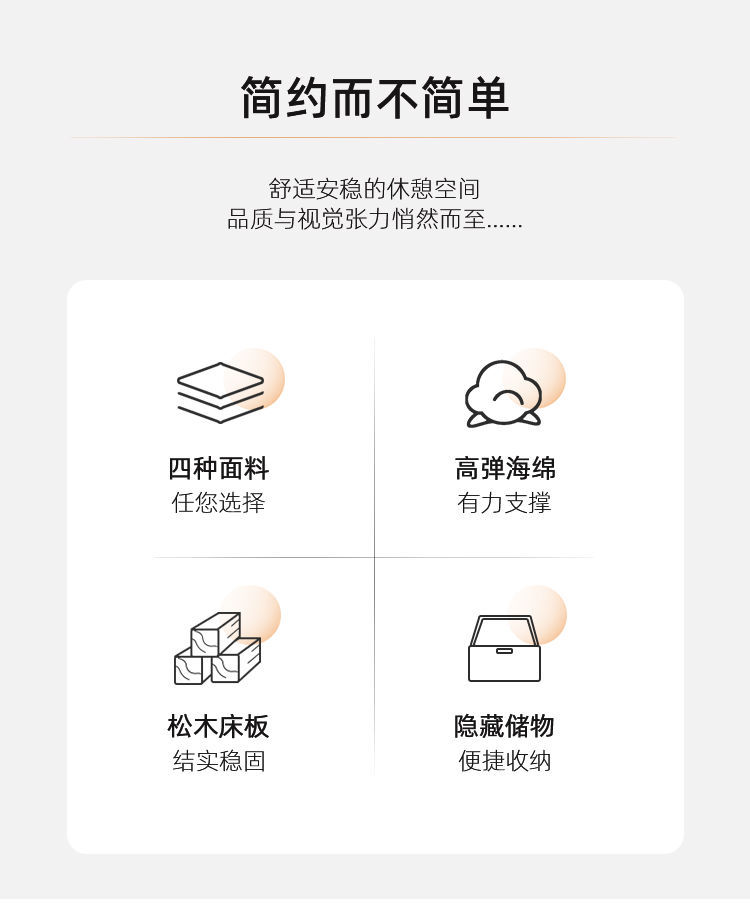 简约而不简单

舒适安稳的休憩空间
品质与视觉张力悄然而至......

四种面料
任您选择

高弹海绵
有力支撑

松木床板
结实稳固

隐藏储物
便捷收纳