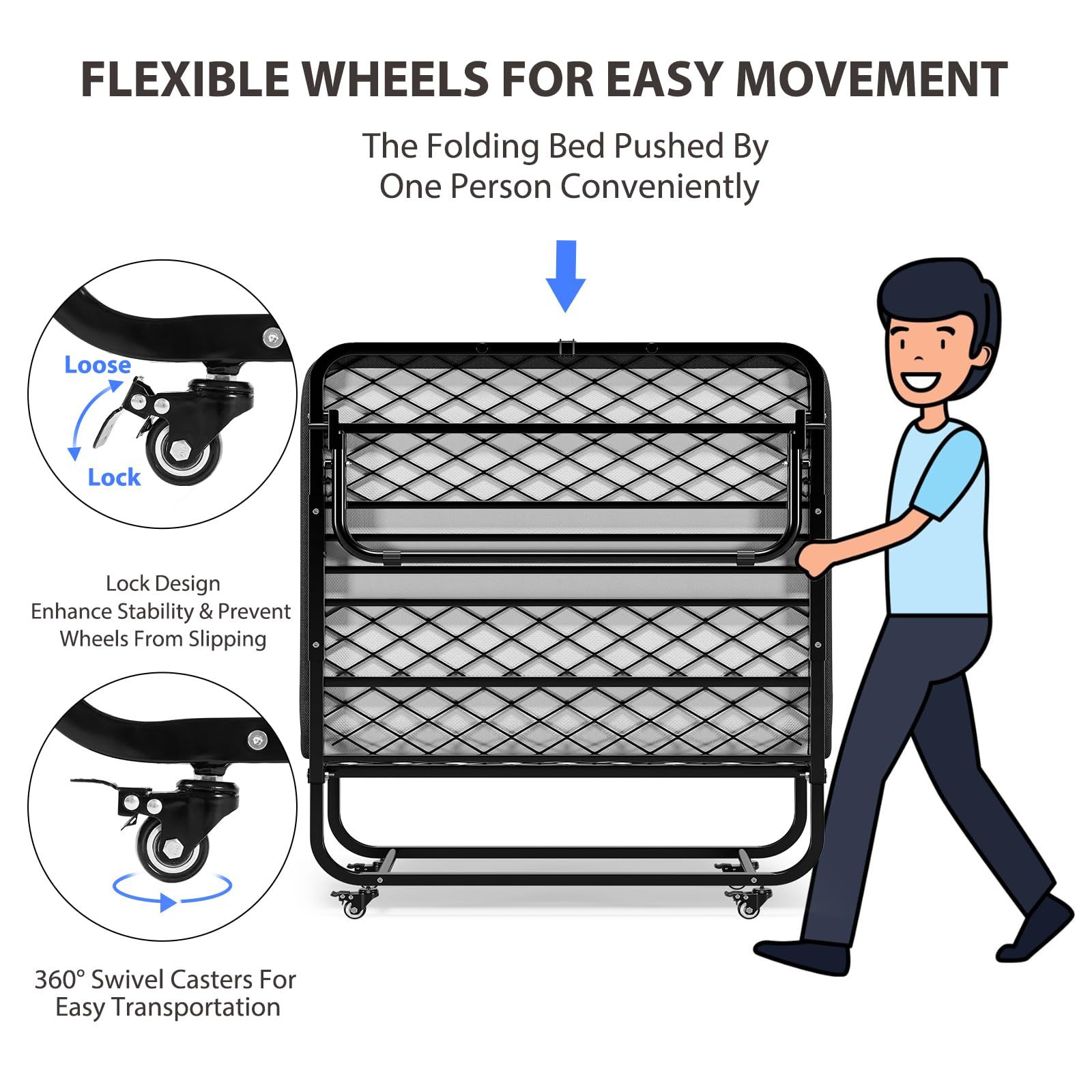 FLEXIBLE WHEELS FOR EASY MOVEMENT

The Folding Bed Pushed By One Person Conveniently

Loose

Lock

Lock Design
Enhance Stability & Prevent Wheels From Slipping

360° Swivel Casters For Easy Transportation