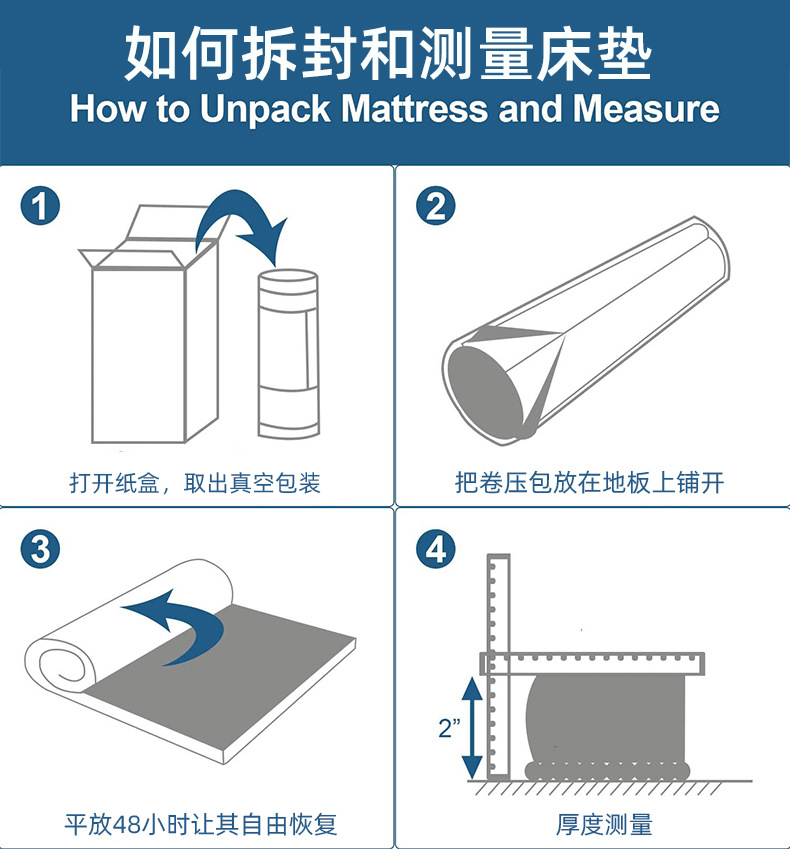 如何拆封和测量床垫
How to Unpack Mattress and Measure

1

打开纸盒，取出真空包装

2

把卷压包放在地板上铺开

3

平放48小时让其自由恢复

4

2”

厚度测量