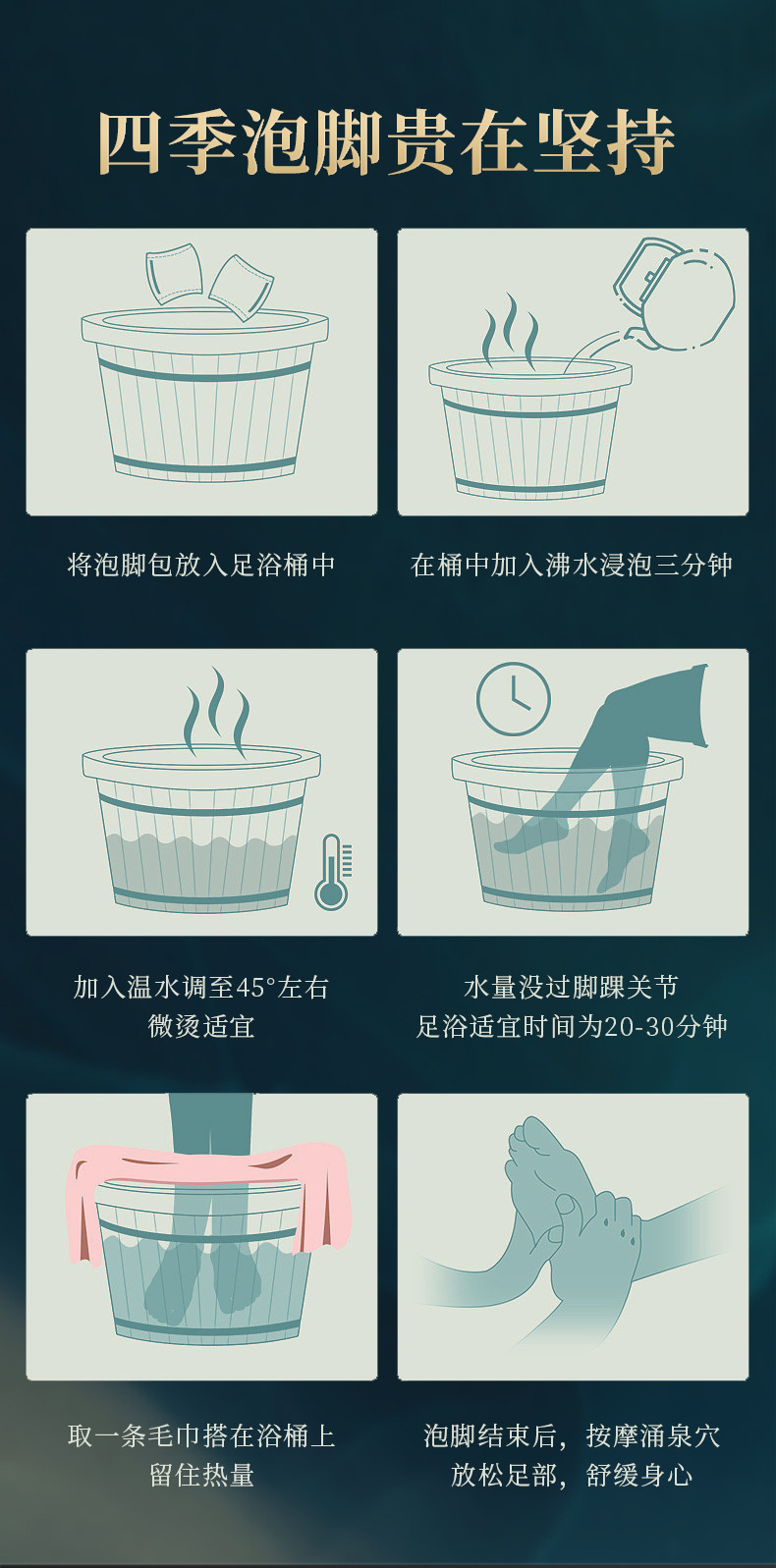 四季泡脚贵在坚持

将泡脚包放入足浴桶中

在桶中加入沸水浸泡三分钟

加入温水调至45°左右
微烫适宜

水量没过脚踝关节
足浴适宜时间为20-30分钟

取一条毛巾搭在浴桶上
留住热量

泡脚结束后，按摩涌泉穴
放松足部，舒缓身心