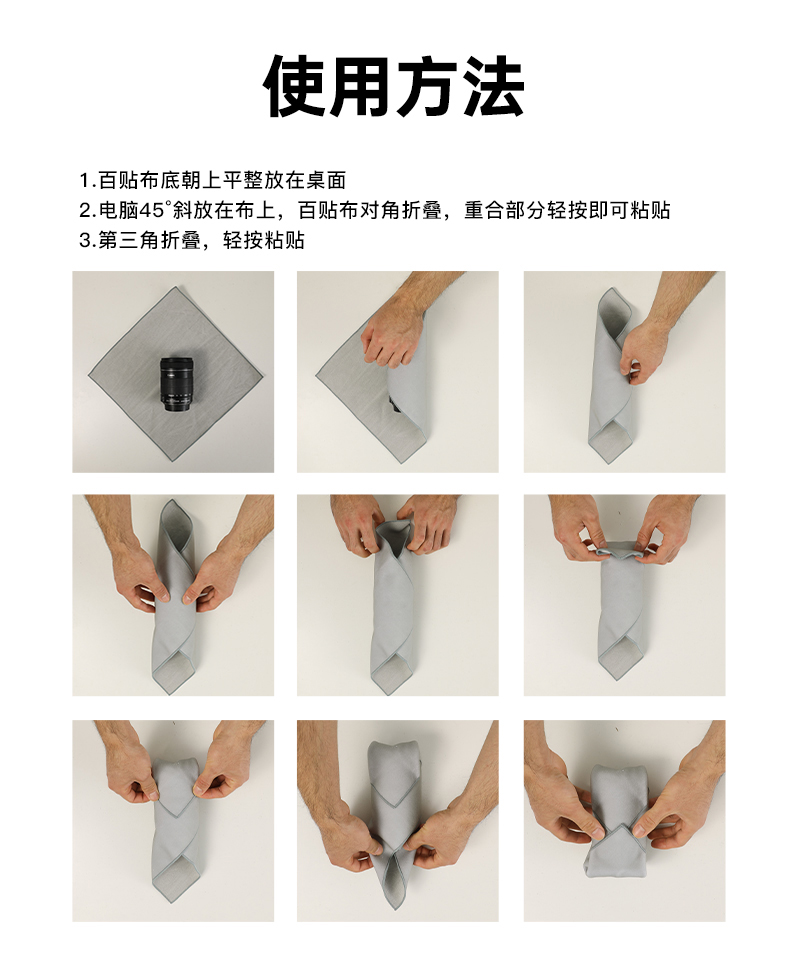 使用方法

1.百贴布底朝上平整放在桌面
2.电脑45°斜放在布上，百贴布对角折叠，重合部分轻按即可粘贴
3.第三角折叠，轻按粘贴