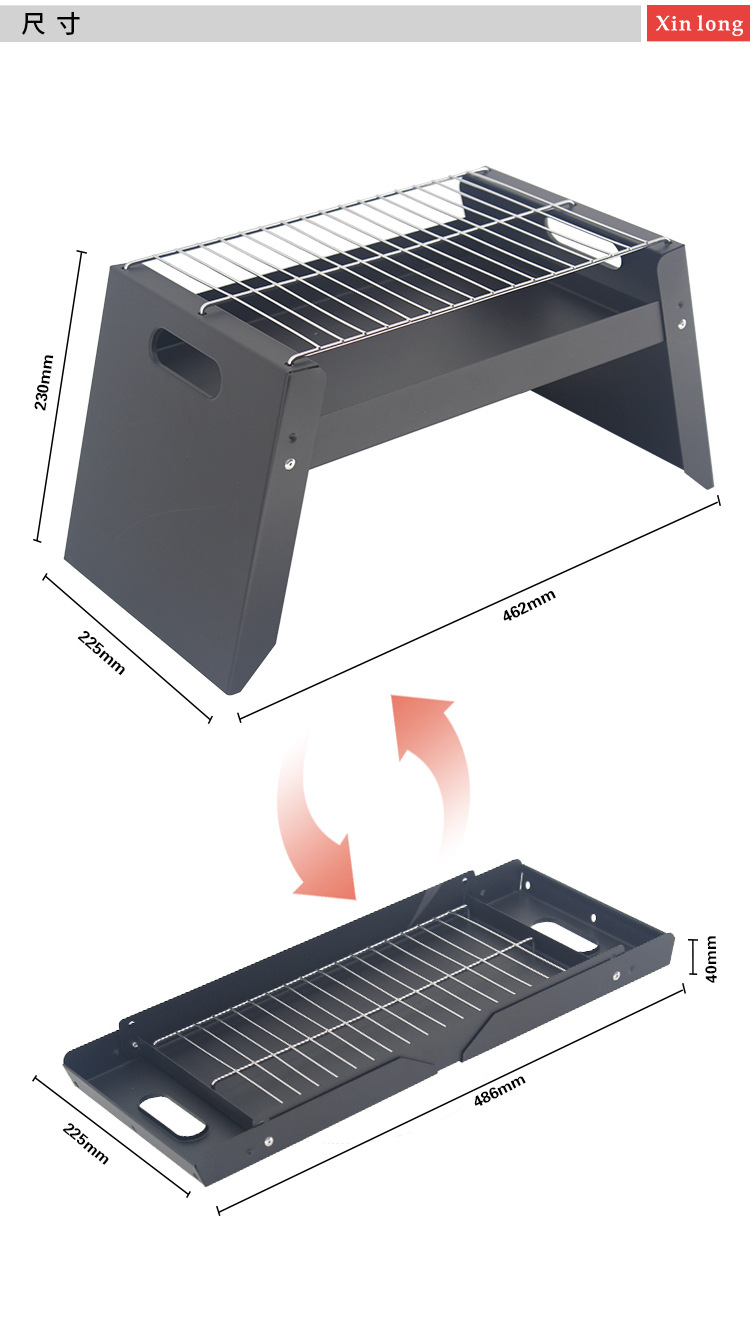 尺寸

Xin long

230mm

225mm

462mm

40mm

225mm

486mm