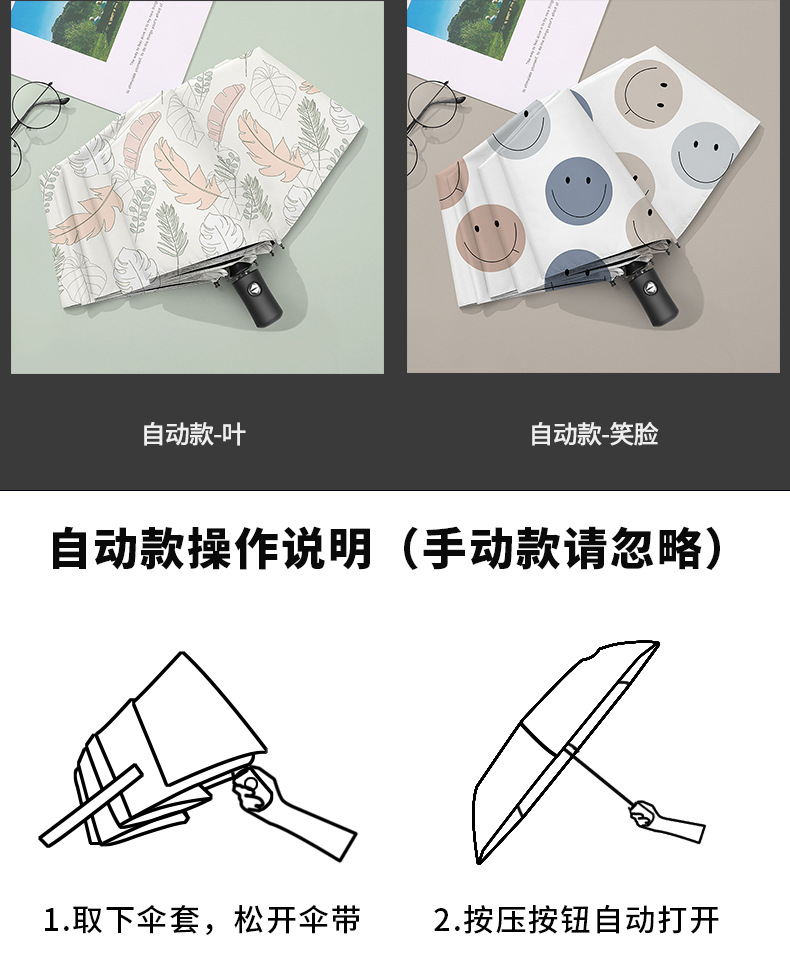 自动款-叶

自动款-笑脸

自动款操作说明（手动款请忽略）

1.取下伞套，松开伞带

2.按压按钮自动打开