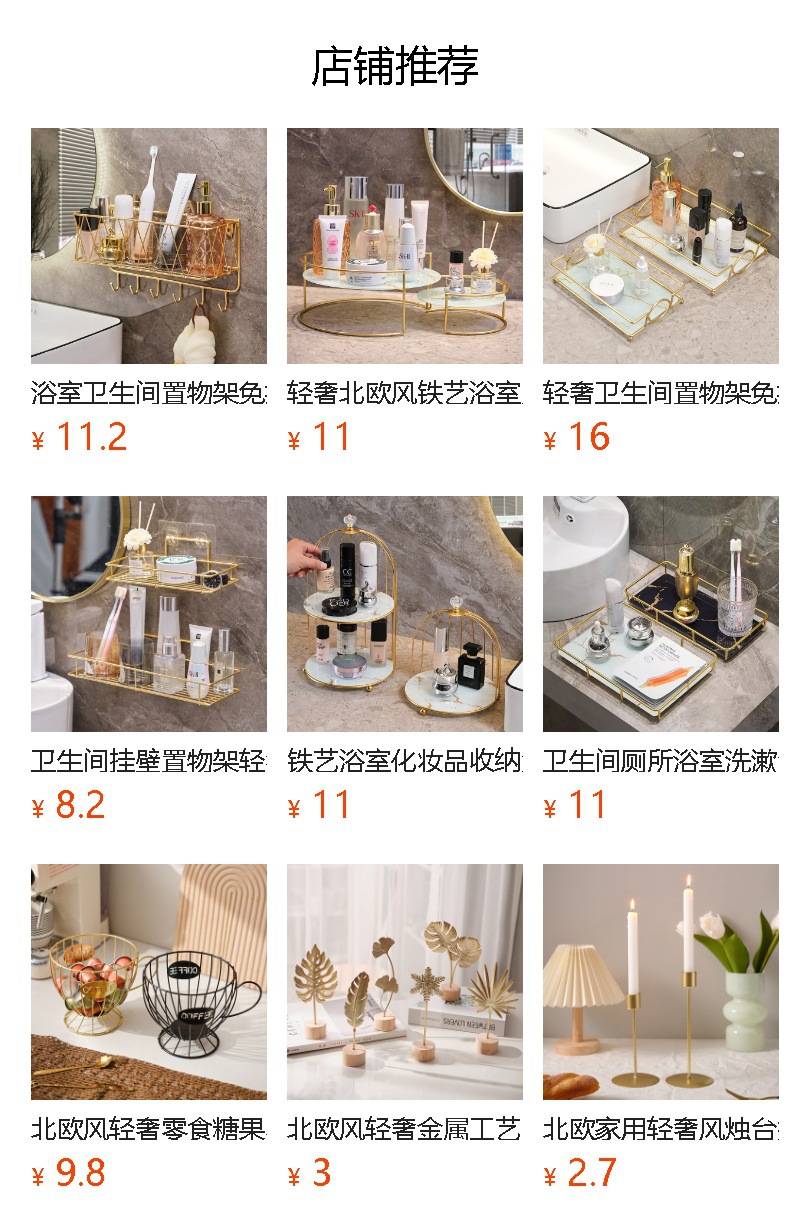 店铺推荐

浴室卫生间置物架免
¥ 11.2

轻奢北欧风铁艺浴室
¥ 11

轻奢卫生间置物架免
¥ 16

卫生间挂壁置物架轻
¥ 8.2

铁艺浴室化妆品收纳
¥ 11

卫生间厕所浴室洗漱
¥ 11

北欧风轻奢零食糖果
¥ 9.8

北欧风轻奢金属工艺
¥ 3

北欧家用轻奢风烛台
¥ 2.7