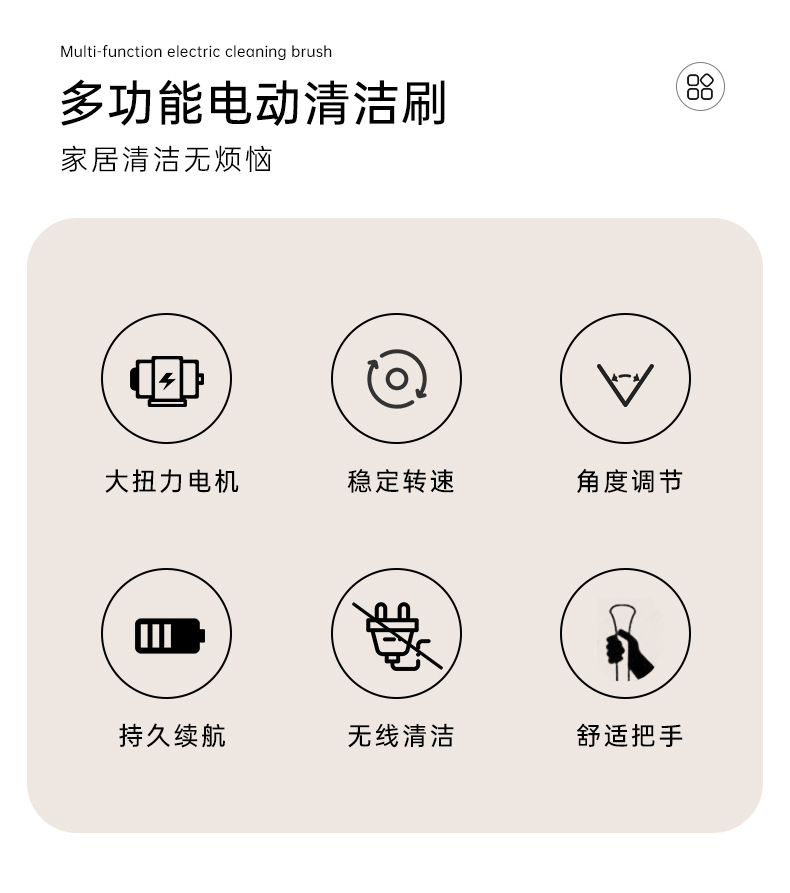 Multi-function electric cleaning brush

多功能电动清洁刷

家居清洁无烦恼

大扭力电机

稳定转速

角度调节

持久续航

无线清洁

舒适把手