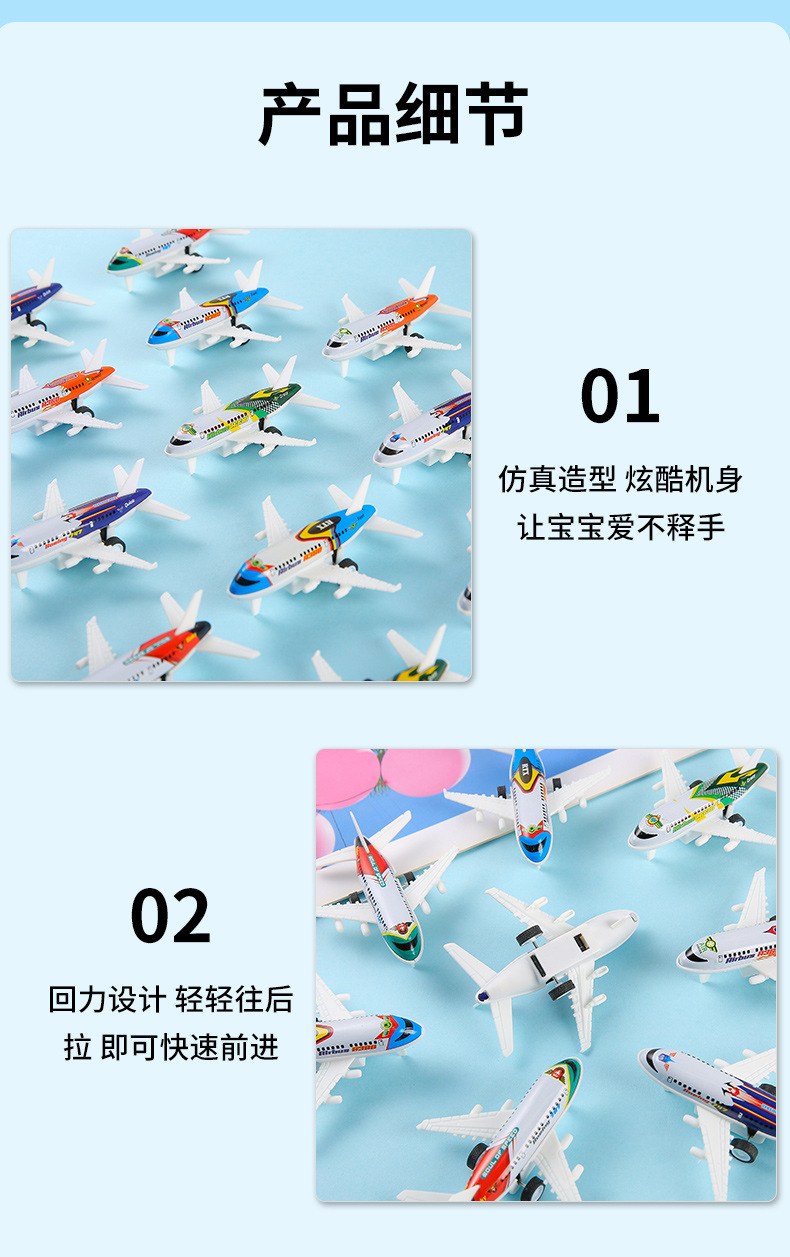 产品细节

01

仿真造型 炫酷机身
让宝宝爱不释手

02

回力设计 轻轻往后
拉 即可快速前进