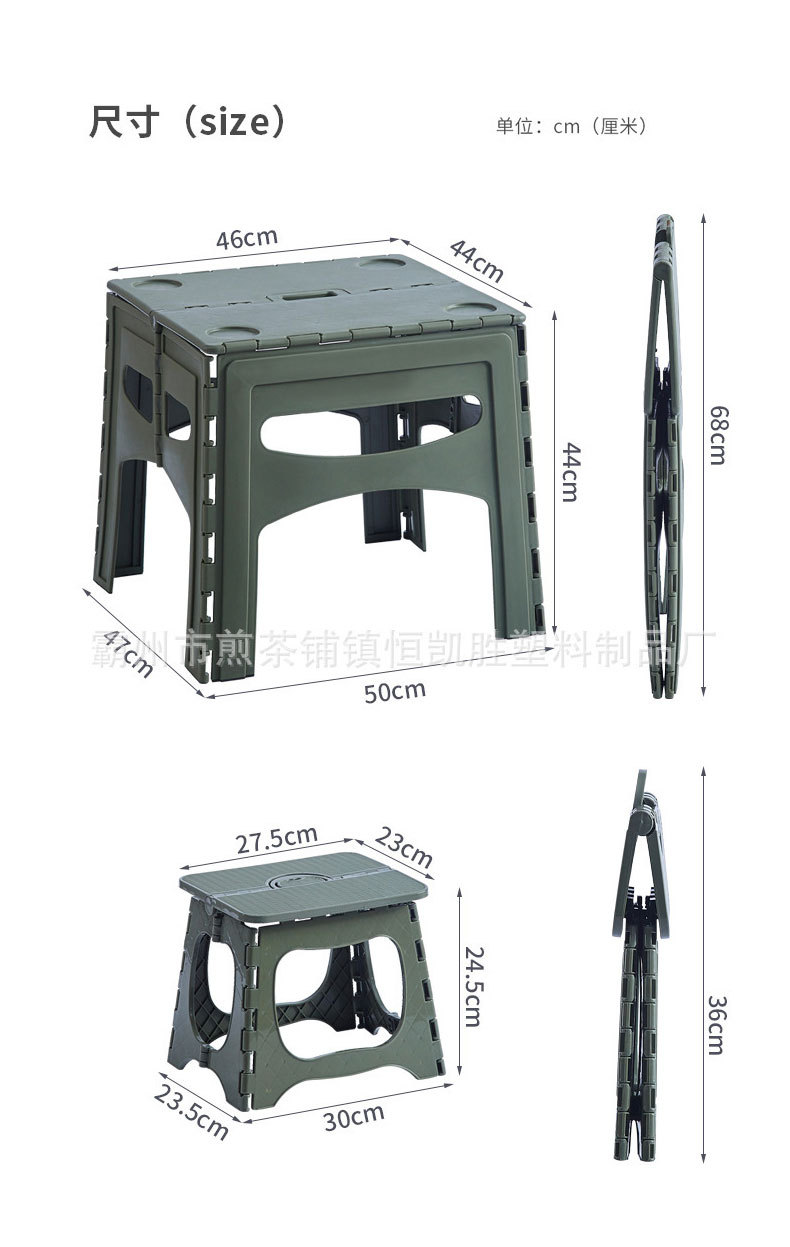 尺寸（size）

单位：cm（厘米）

46cm

44cm

44cm

68cm

47cm

50cm

霸州市煎茶铺镇恒凯胜塑料制品厂

27.5cm

23cm

24.5cm

36cm

23.5cm

30cm