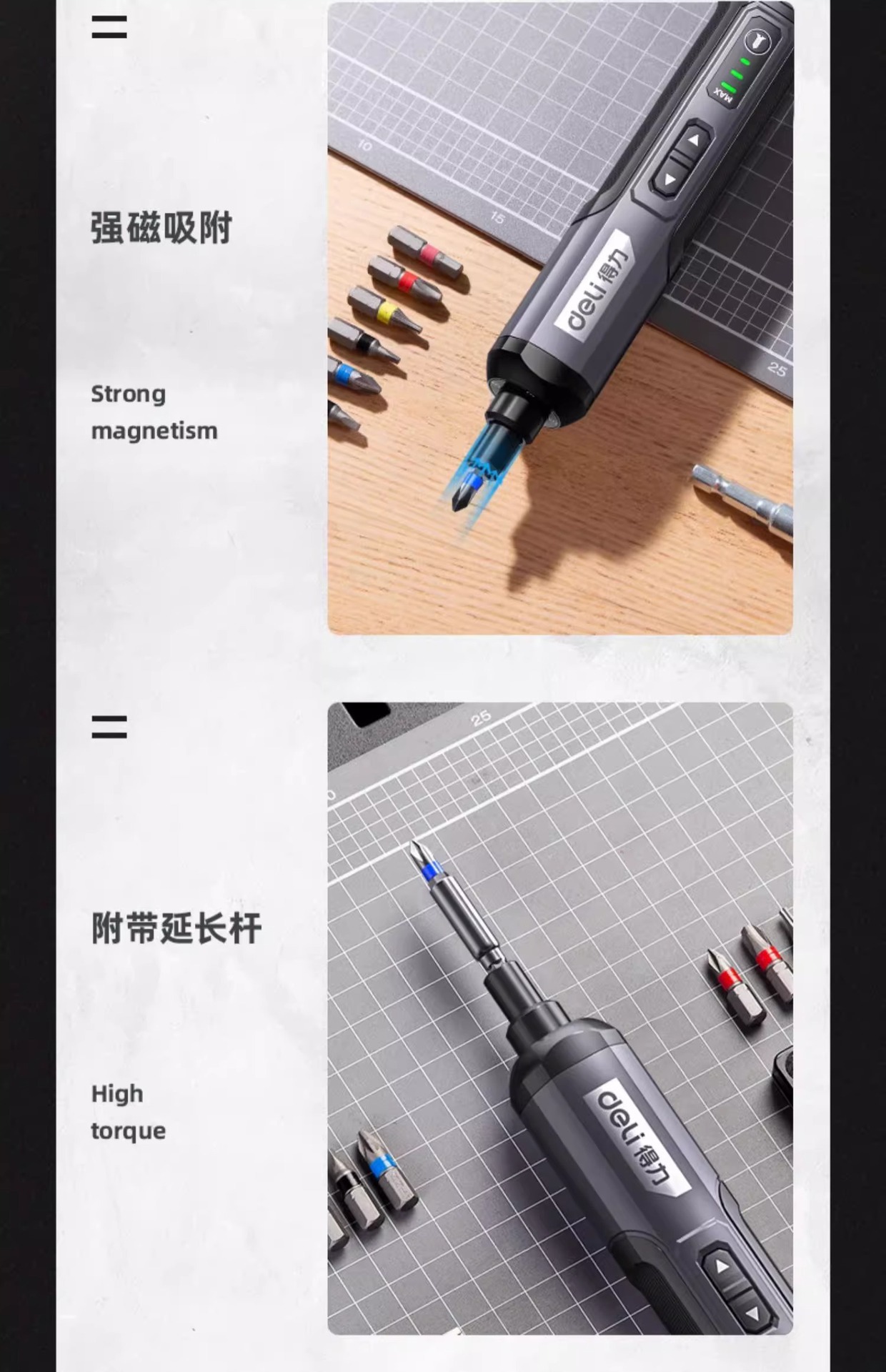 二

强磁吸附

Strong magnetism

MAX

10

15

25

deli 得力

二

附带延长杆

High torque

25

deli 得力