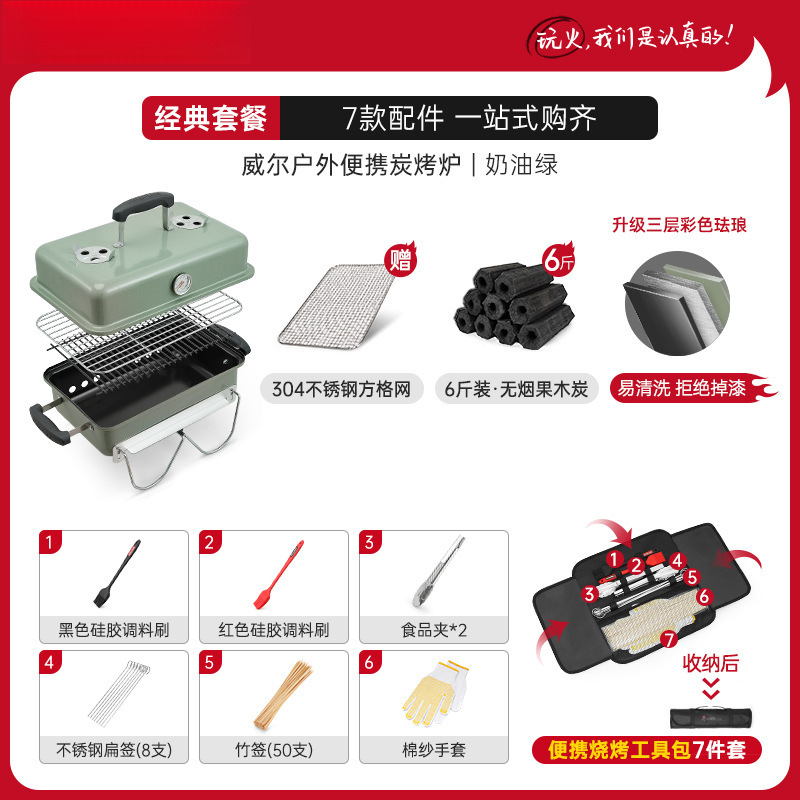 玩火，我们是认真的！

经典套餐 7款配件 一站式购齐

威尔户外便携炭烤炉 | 奶油绿

赠

6斤

升级三层彩色珐琅

304不锈钢方格网

6斤装·无烟果木炭

易清洗 拒绝掉漆

1 黑色硅胶调料刷

2 红色硅胶调料刷

3 食品夹*2

4 不锈钢扁签(8支)

5 竹签(50支)

6 棉纱手套

1 2 3 4 5 6 7

收纳后

便携烧烤工具包7件套