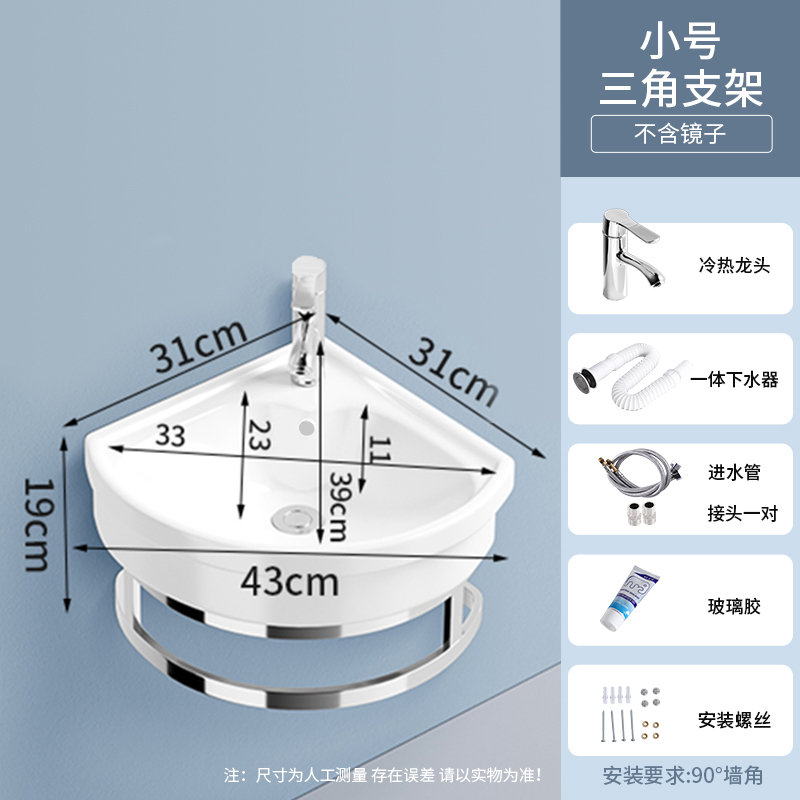 小号
三角支架
不含镜子

31cm
31cm
33
23
11
39cm
19cm
43cm

冷热龙头
一体下水器
进水管
接头一对
玻璃胶
安装螺丝

注：尺寸为人工测量 存在误差 请以实物为准！
安装要求:90°墙角