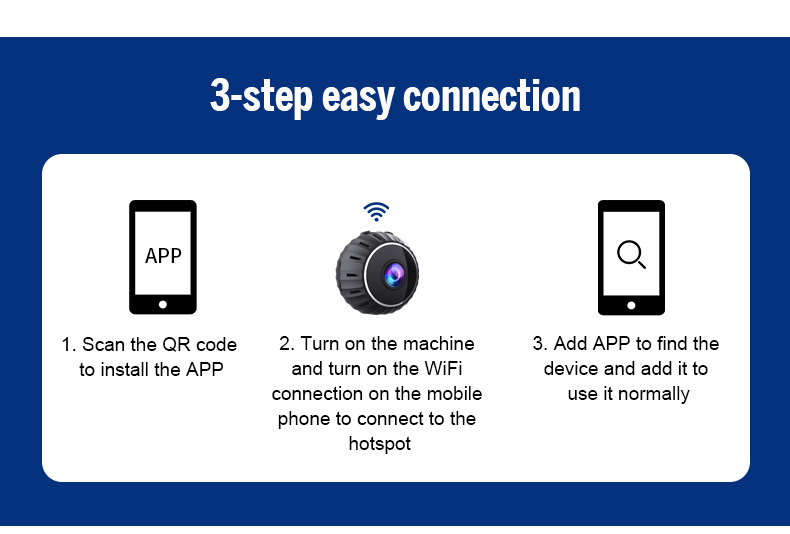 3-step easy connection

APP

1. Scan the QR code to install the APP

2. Turn on the machine and turn on the WiFi connection on the mobile phone to connect to the hotspot

3. Add APP to find the device and add it to use it normally