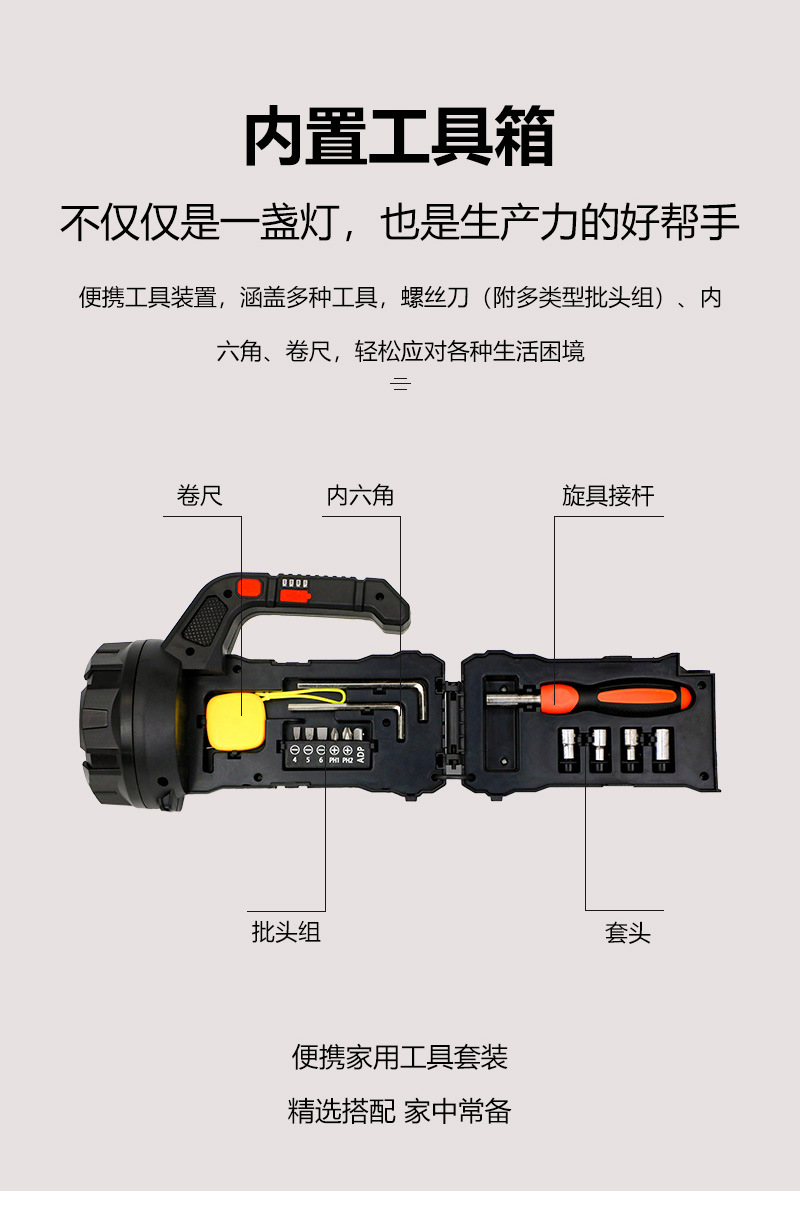 内置工具箱

不仅仅是一盏灯，也是生产力的好帮手

便携工具装置，涵盖多种工具，螺丝刀（附多类型批头组）、内六角、卷尺，轻松应对各种生活困境

卷尺

内六角

旋具接杆

4 5 6 PH1 PH2 ADP

批头组

套头

便携家用工具套装

精选搭配 家中常备