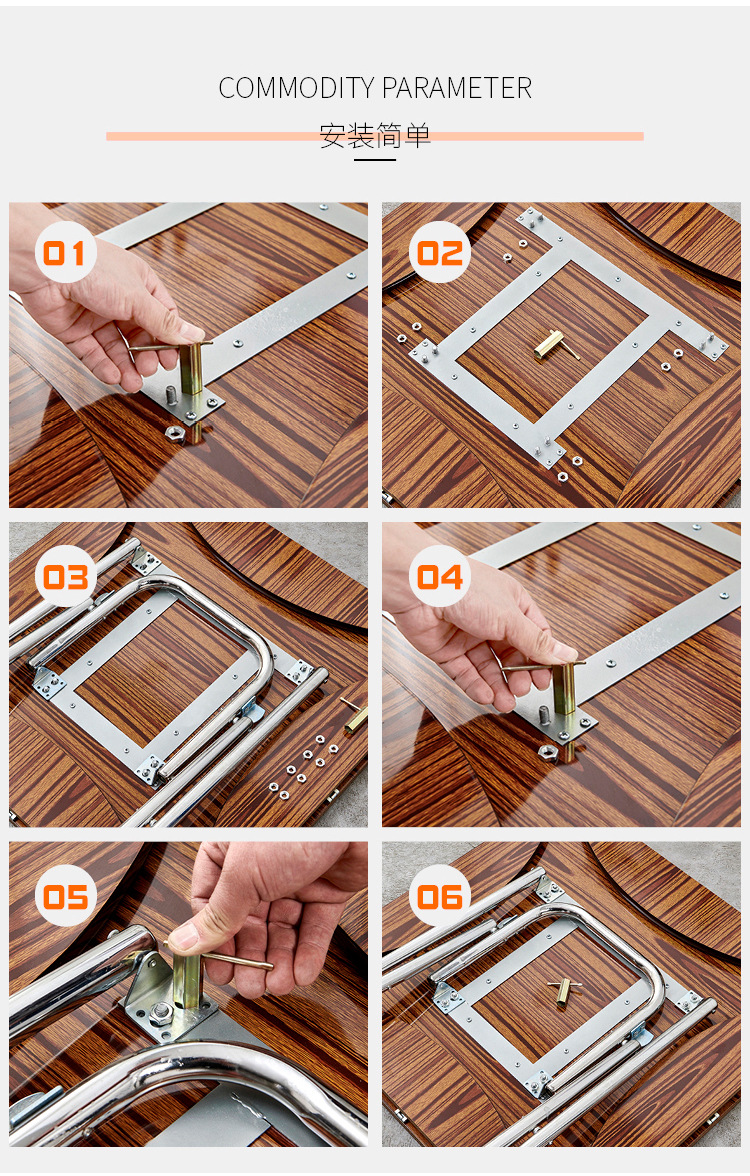 COMMODITY PARAMETER

安装简单

01

02

03

04

05

06