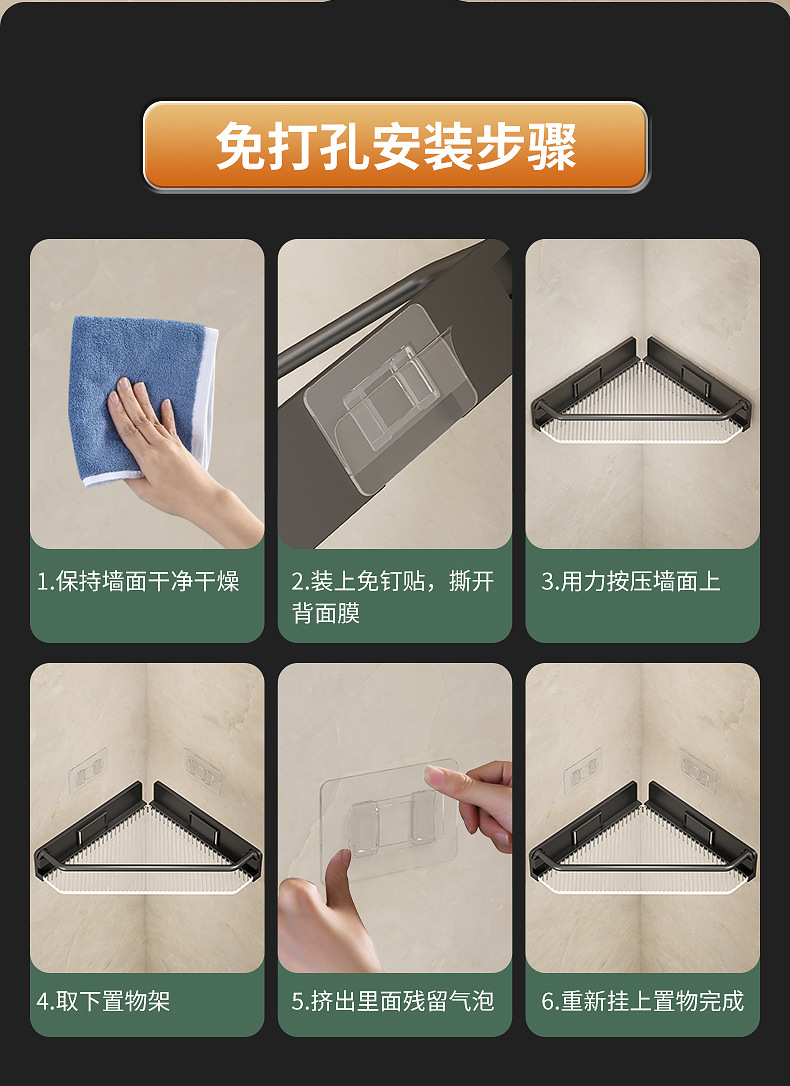 免打孔安装步骤

1.保持墙面干净干燥

2.装上免钉贴，撕开背面膜

3.用力按压墙面上

4.取下置物架

5.挤出里面残留气泡

6.重新挂上置物完成