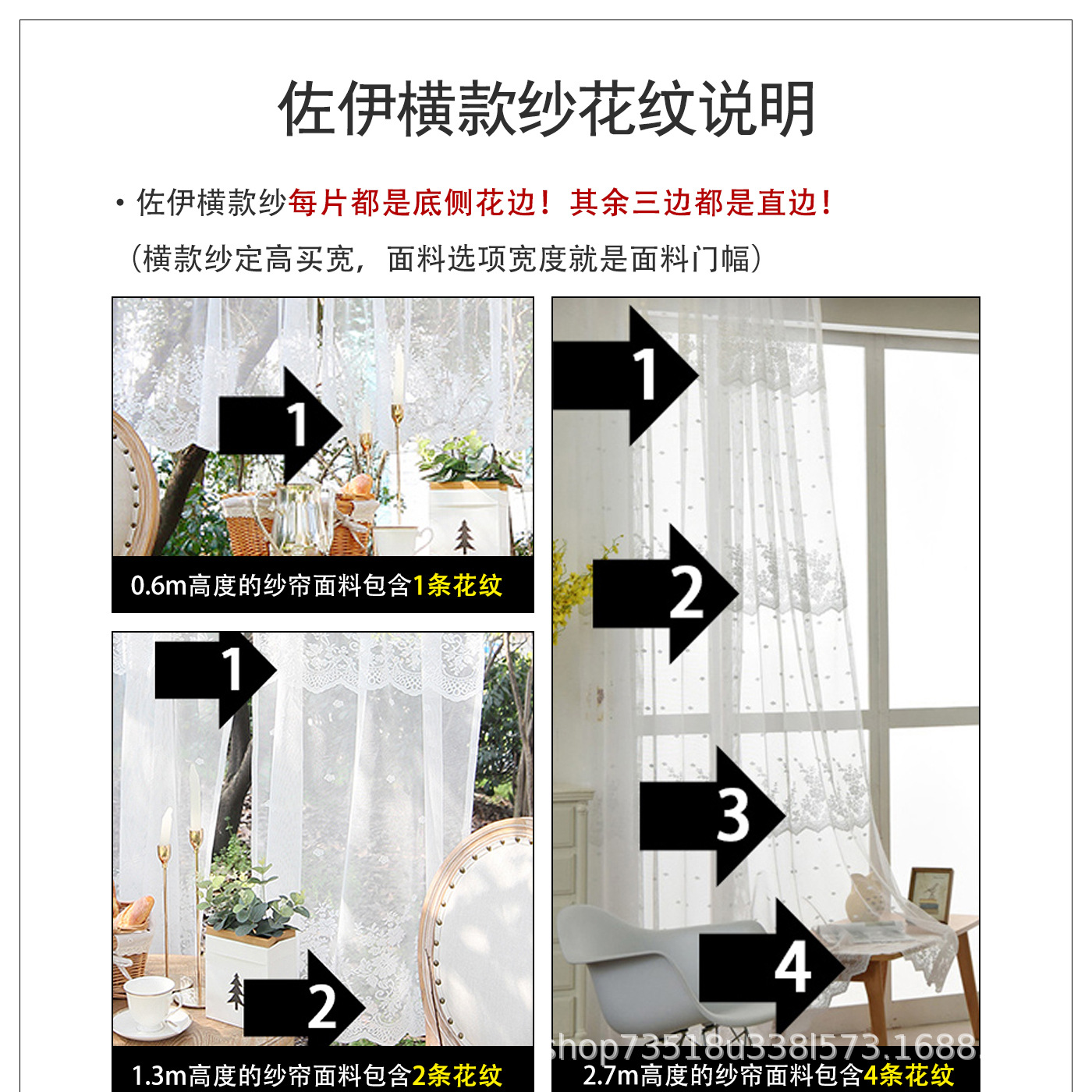 佐伊横款纱花纹说明

• 佐伊横款纱每片都是底侧花边！其余三边都是直边！

（横款纱定高买宽，面料选项宽度就是面料门幅）

1

0.6m高度的纱帘面料包含1条花纹

1

2

1.3m高度的纱帘面料包含2条花纹

1

2

3

4

shop73518u338l573.1688.

2.7m高度的纱帘面料包含4条花纹