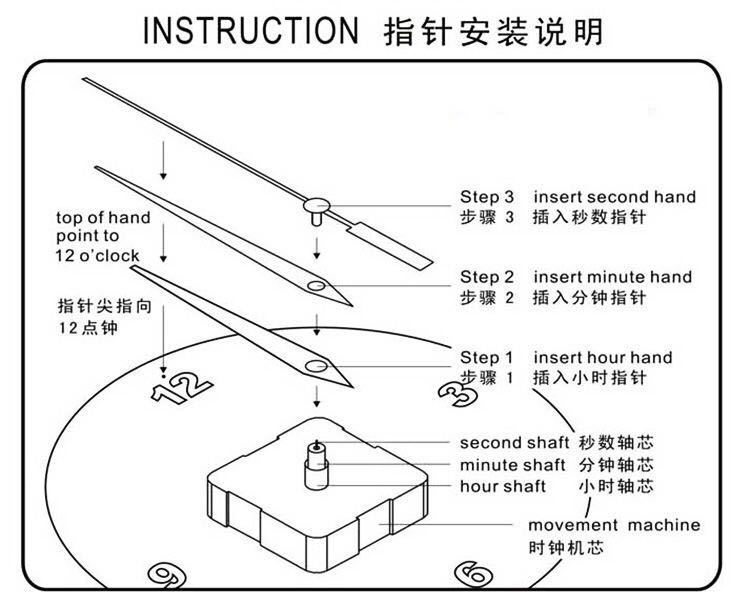 INSTRUCTION 指针安装说明

top of hand point to 12 o'clock

指针尖指向 12点钟

Step 3 insert second hand
步骤 3 插入秒数指针

Step 2 insert minute hand
步骤 2 插入分钟指针

Step 1 insert hour hand
步骤 1 插入小时指针

12

3

second shaft 秒数轴芯
minute shaft 分钟轴芯
hour shaft 小时轴芯

movement machine
时钟机芯

9

6