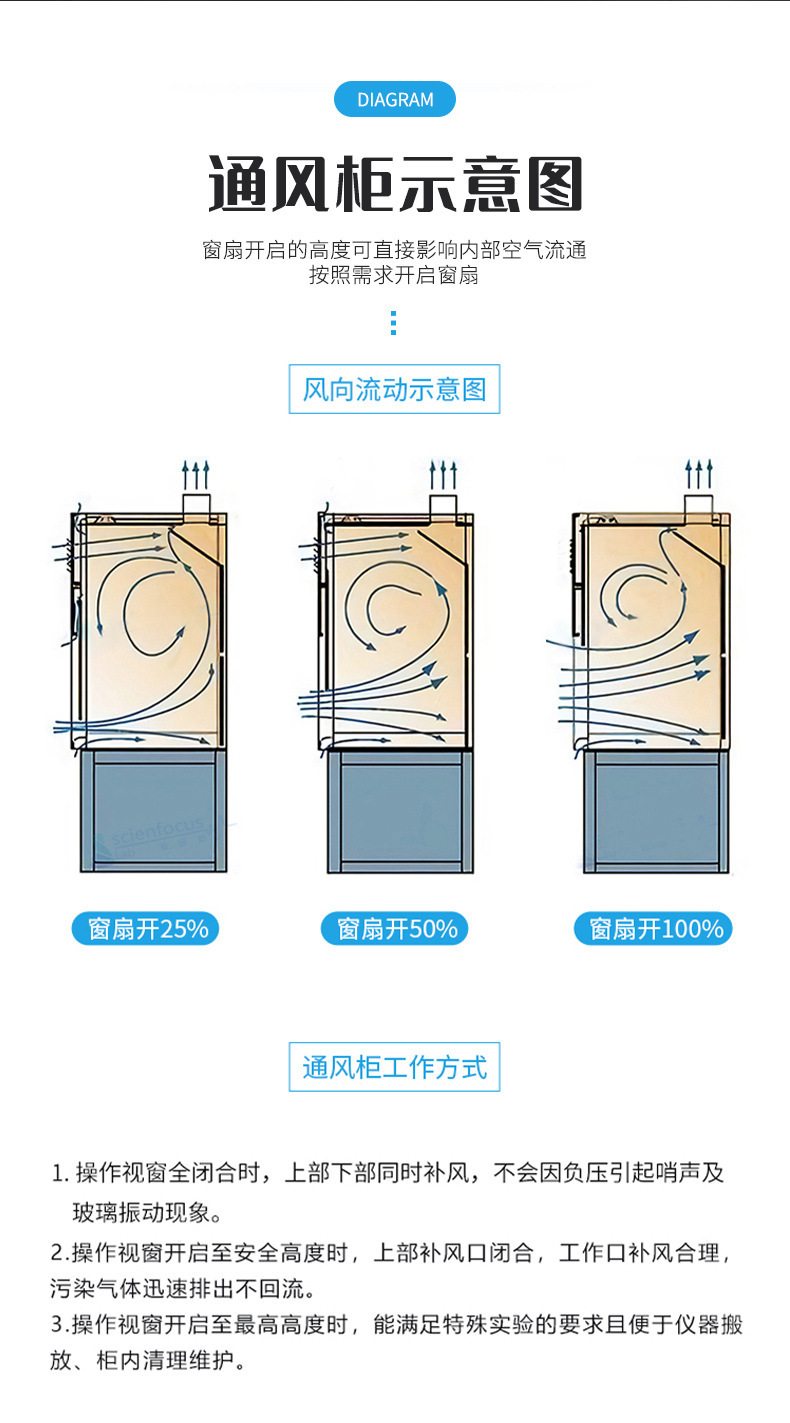 DIAGRAM

通风柜示意图

窗扇开启的高度可直接影响内部空气流通
按照需求开启窗扇

风向流动示意图

scienfocus

窗扇开25%

窗扇开50%

窗扇开100%

通风柜工作方式

1. 操作视窗全闭合时，上部下部同时补风，不会因负压引起哨声及玻璃振动现象。

2.操作视窗开启至安全高度时，上部补风口闭合，工作口补风合理，污染气体迅速排出不回流。

3.操作视窗开启至最高高度时，能满足特殊实验的要求且便于仪器搬放、柜内清理维护。