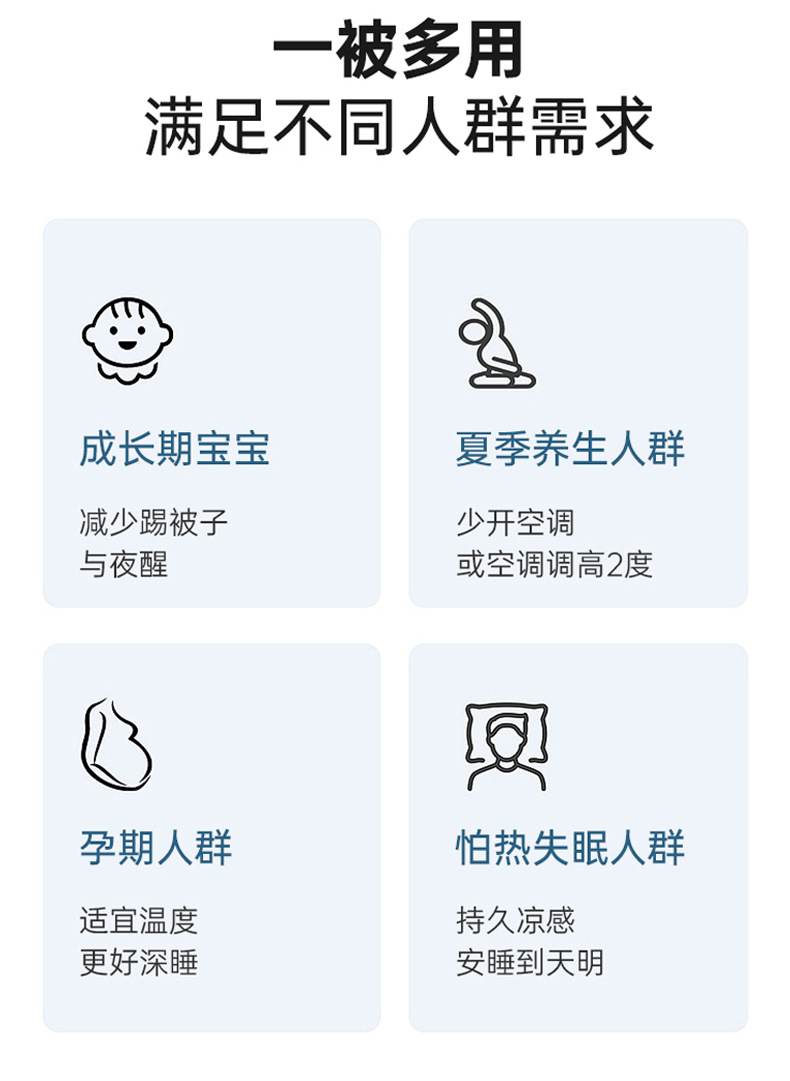 一被多用
满足不同人群需求

成长期宝宝

减少踢被子
与夜醒

夏季养生人群

少开空调
或空调调高2度

孕期人群

适宜温度
更好深睡

怕热失眠人群

持久凉感
安睡到天明