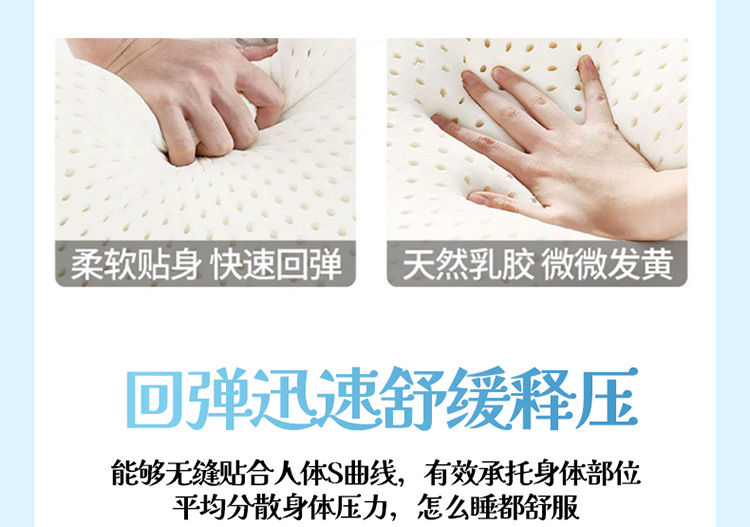 柔软贴身 快速回弹

天然乳胶 微微发黄

回弹迅速舒缓释压

能够无缝贴合人体S曲线，有效承托身体部位
平均分散身体压力，怎么睡都舒服