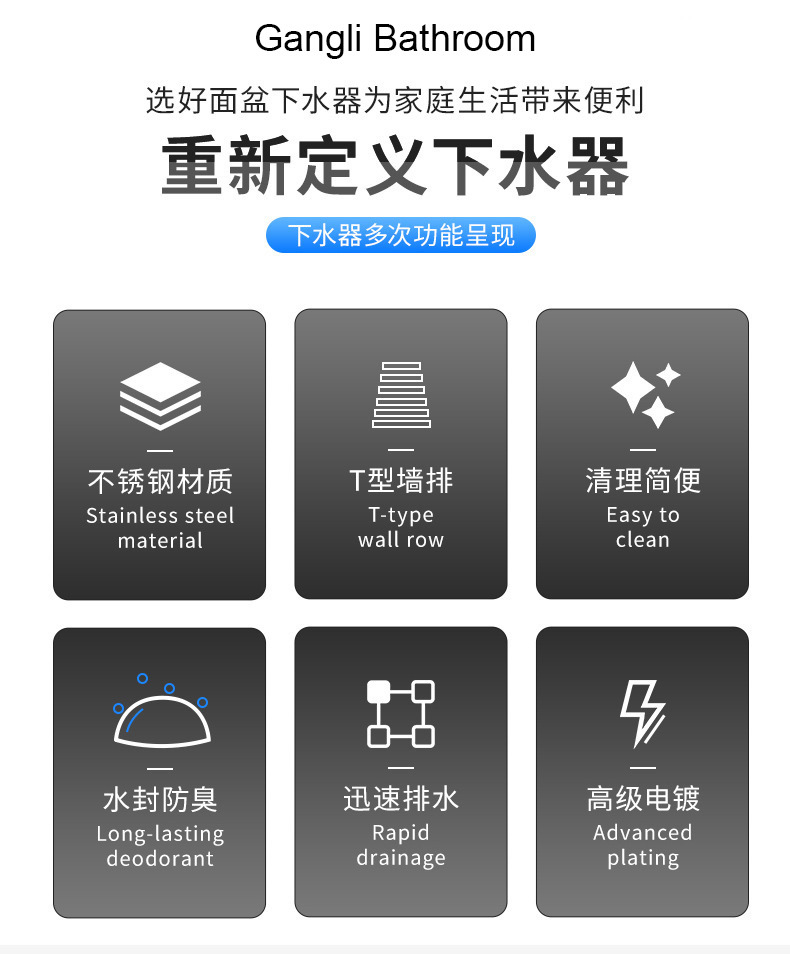 Gangli Bathroom

选好面盆下水器为家庭生活带来便利

重新定义下水器

下水器多次功能呈现

不锈钢材质
Stainless steel material

T型墙排
T-type wall row

清理简便
Easy to clean

水封防臭
Long-lasting deodorant

迅速排水
Rapid drainage

高级电镀
Advanced plating