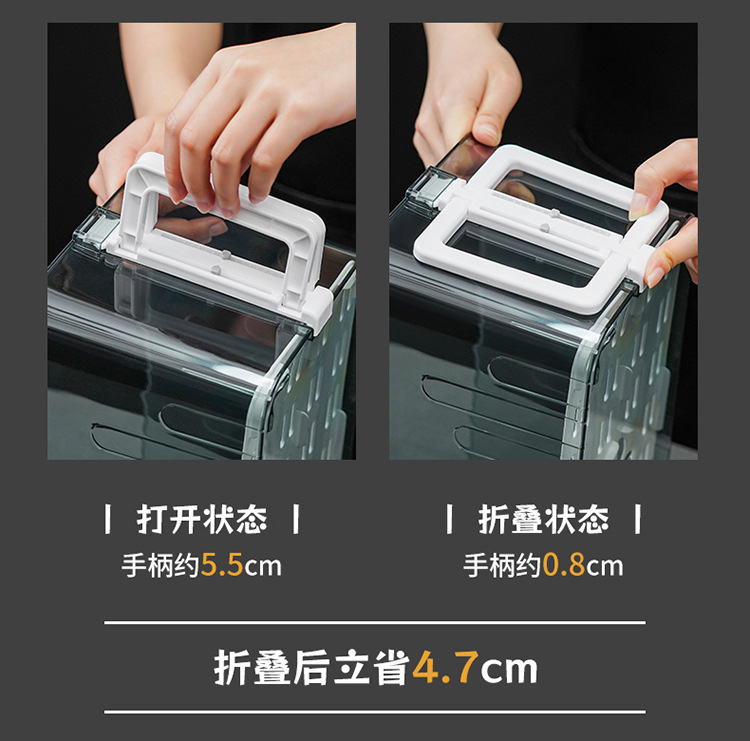 | 打开状态 |

手柄约5.5cm

| 折叠状态 |

手柄约0.8cm

折叠后立省4.7cm