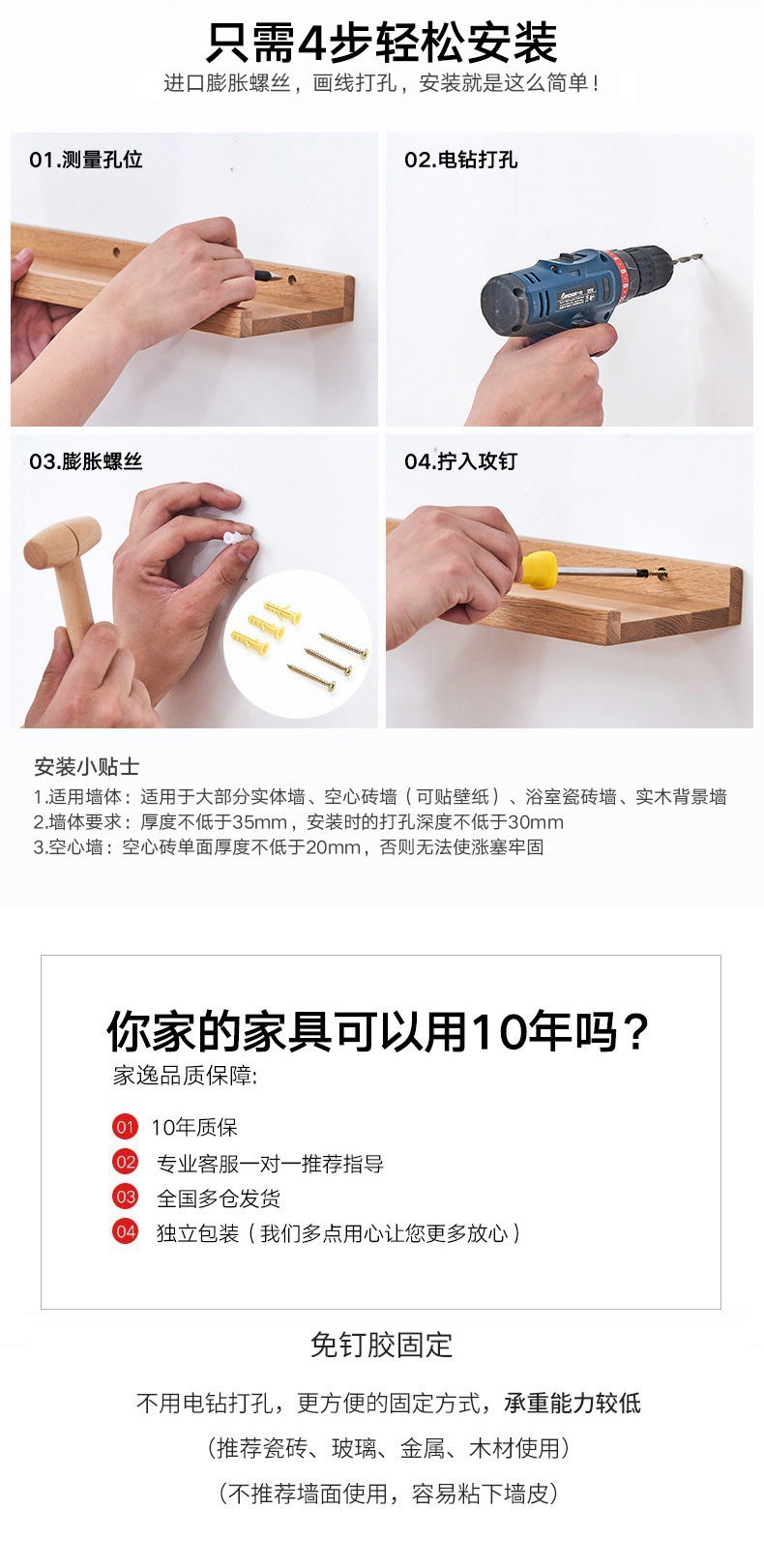 只需4步轻松安装
进口膨胀螺丝，画线打孔，安装就是这么简单！

01.测量孔位

02.电钻打孔

03.膨胀螺丝

04.拧入攻钉

安装小贴士
1.适用墙体：适用于大部分实体墙、空心砖墙（可贴壁纸）、浴室瓷砖墙、实木背景墙
2.墙体要求：厚度不低于35mm，安装时的打孔深度不低于30mm
3.空心墙：空心砖单面厚度不低于20mm，否则无法使涨塞牢固

你家的家具可以用10年吗？
家逸品质保障:

01 10年质保
02 专业客服一对一推荐指导
03 全国多仓发货
04 独立包装（我们多点用心让您更多放心）

免钉胶固定

不用电钻打孔，更方便的固定方式，承重能力较低
（推荐瓷砖、玻璃、金属、木材使用）
（不推荐墙面使用，容易粘下墙皮）