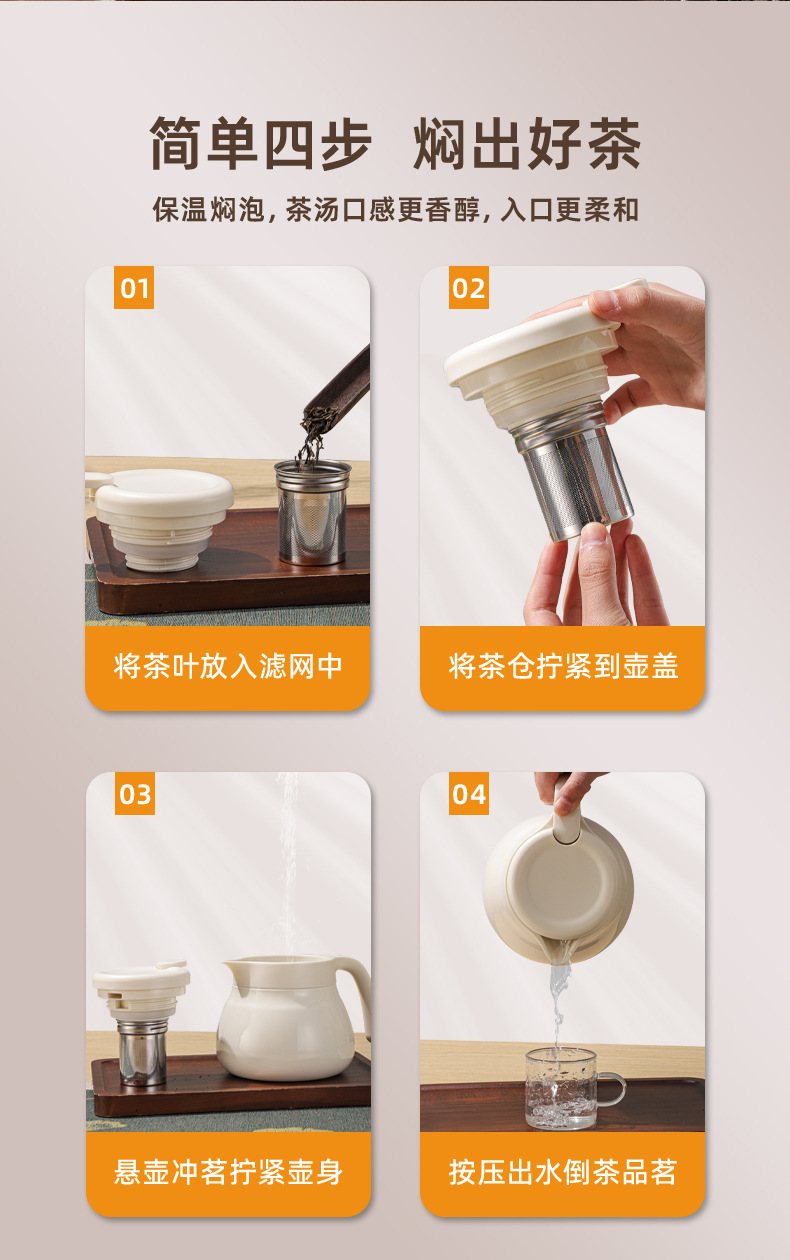 简单四步 焖出好茶

保温焖泡，茶汤口感更香醇，入口更柔和

01

将茶叶放入滤网中

02

将茶仓拧紧到壶盖

03

悬壶冲茗拧紧壶身

04

按压出水倒茶品茗