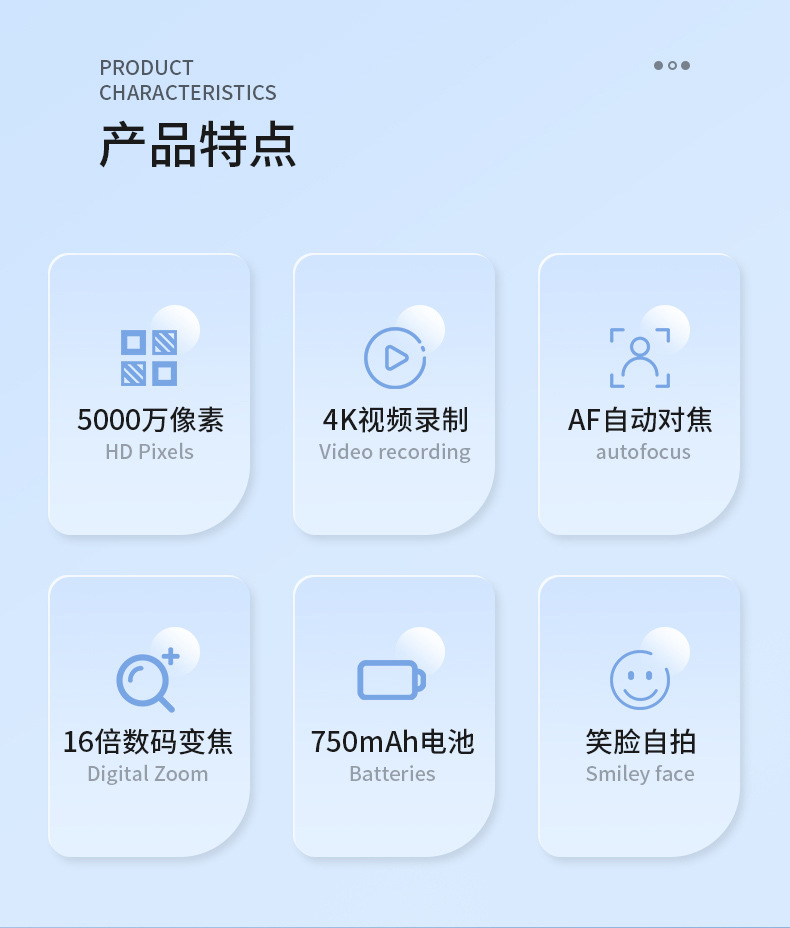 PRODUCT
CHARACTERISTICS

产品特点

5000万像素
HD Pixels

4K视频录制
Video recording

AF自动对焦
autofocus

16倍数码变焦
Digital Zoom

750mAh电池
Batteries

笑脸自拍
Smiley face