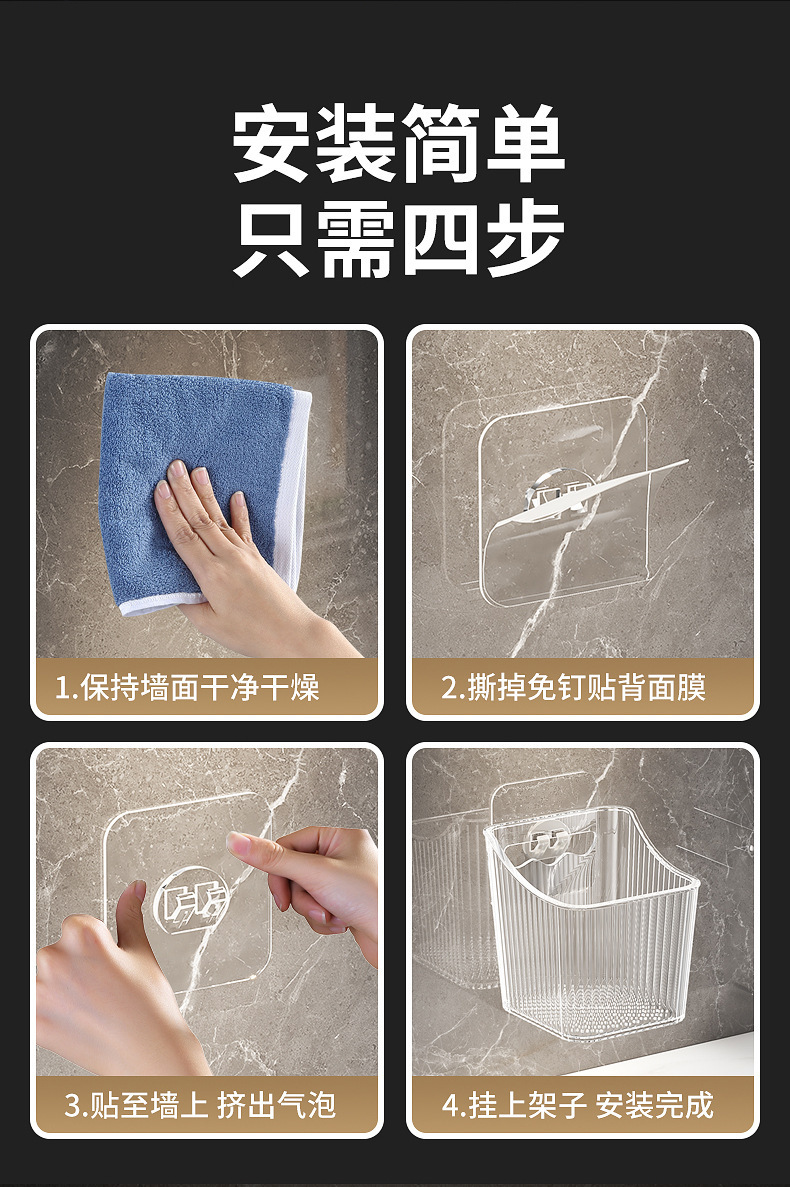 安装简单
只需四步

1.保持墙面干净干燥

2.撕掉免钉贴背面膜

3.贴至墙上 挤出气泡

4.挂上架子 安装完成