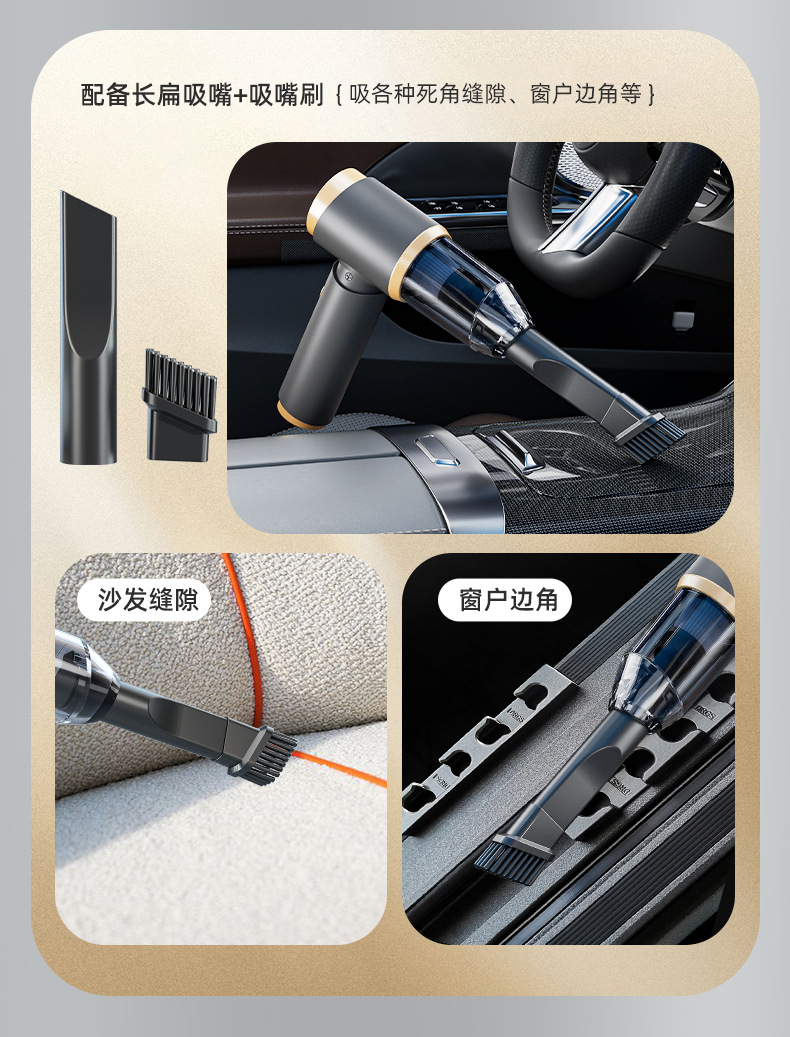 配备长扁吸嘴+吸嘴刷 { 吸各种死角缝隙、窗户边角等 }

沙发缝隙

窗户边角