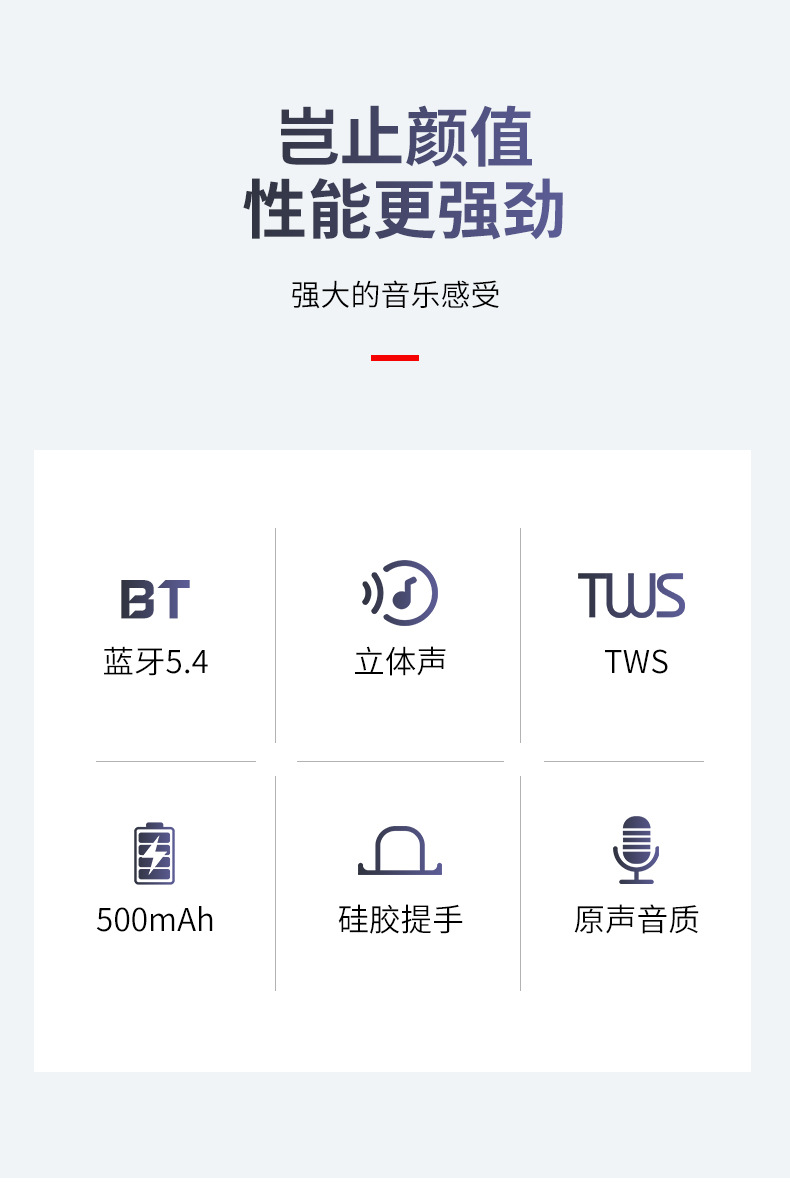 岂止颜值
性能更强劲

强大的音乐感受

BT
蓝牙5.4

立体声

TWS
TWS

500mAh

硅胶提手

原声音质