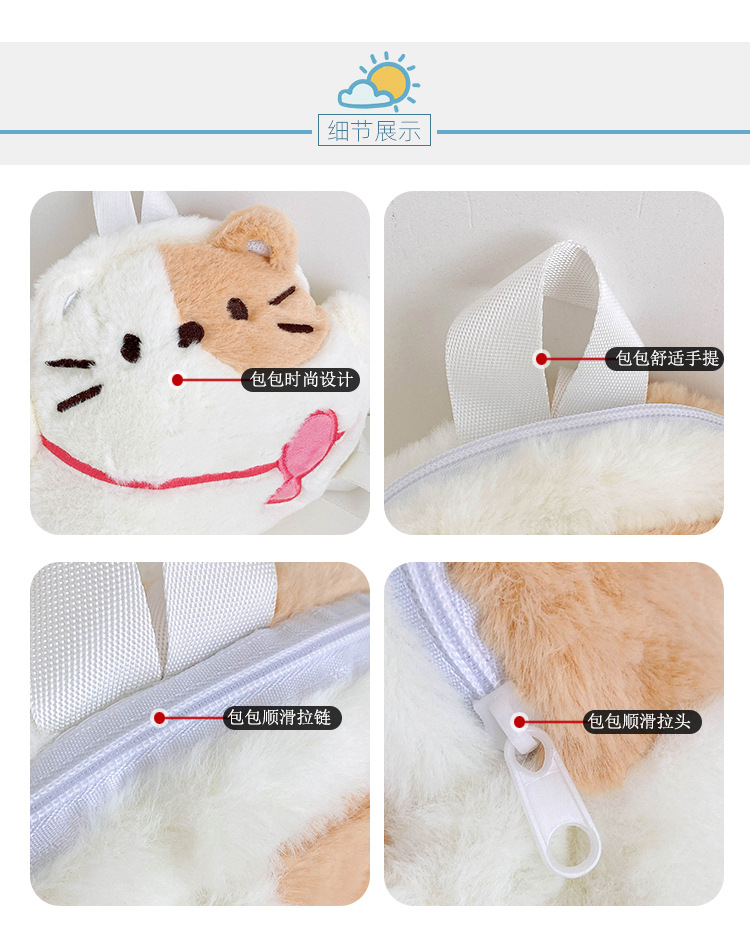 细节展示

包包时尚设计

包包舒适手提

包包顺滑拉链

包包顺滑拉头