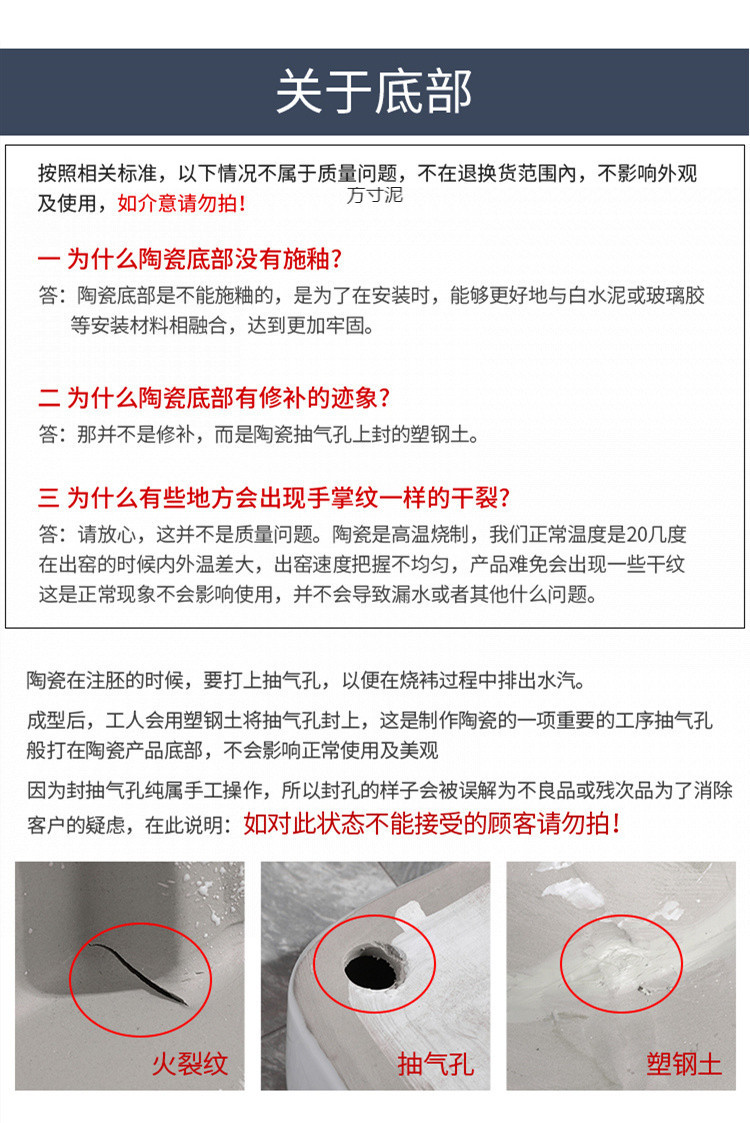 关于底部

按照相关标准，以下情况不属于质量问题，不在退换货范围内，不影响外观及使用，如介意请勿拍！

方寸泥

一 为什么陶瓷底部没有施釉？

答：陶瓷底部是不能施釉的，是为了在安装时，能够更好地与白水泥或玻璃胶等安装材料相融合，达到更加牢固。

二 为什么陶瓷底部有修补的迹象？

答：那并不是修补，而是陶瓷抽气孔上封的塑钢土。

三 为什么有些地方会出现手掌纹一样的干裂？

答：请放心，这并不是质量问题。陶瓷是高温烧制，我们正常温度是20几度在出窑的时候内外温差大，出窑速度把握不均匀，产品难免会出现一些干纹这是正常现象不会影响使用，并不会导致漏水或者其他什么问题。

陶瓷在注胚的时候，要打上抽气孔，以便在烧祎过程中排出水汽。

成型后，工人会用塑钢土将抽气孔封上，这是制作陶瓷的一项重要的工序抽气孔般打在陶瓷产品底部，不会影响正常使用及美观

因为封抽气孔纯属手工操作，所以封孔的样子会被误解为不良品或残次品为了消除客户的疑虑，在此说明：如对此状态不能接受的顾客请勿拍！

火裂纹

抽气孔

塑钢土