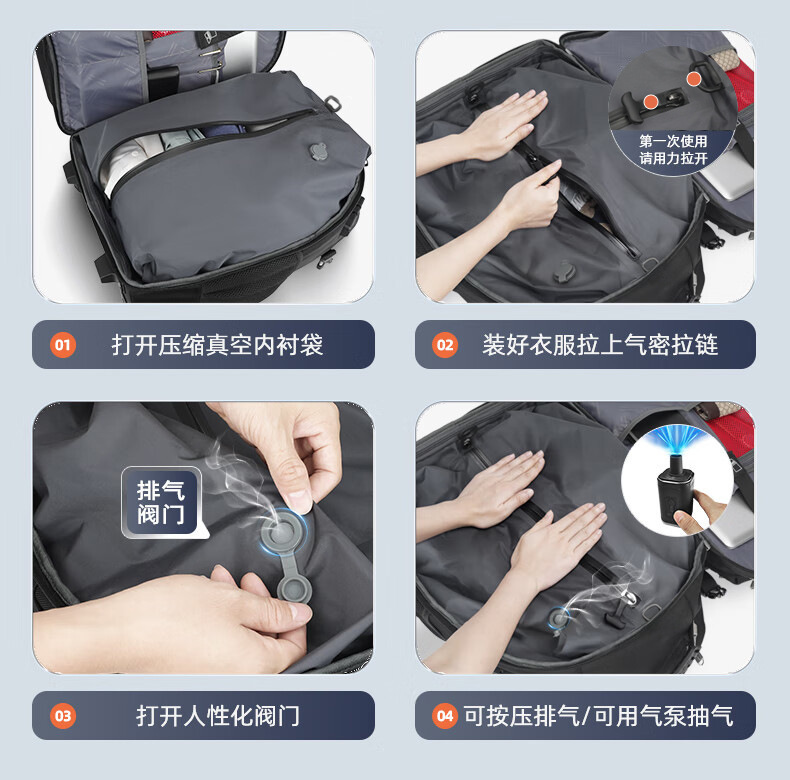 第一次使用
请用力拉开

01 打开压缩真空内衬袋

02 装好衣服拉上气密拉链

排气
阀门

03 打开人性化阀门

04 可按压排气/可用气泵抽气