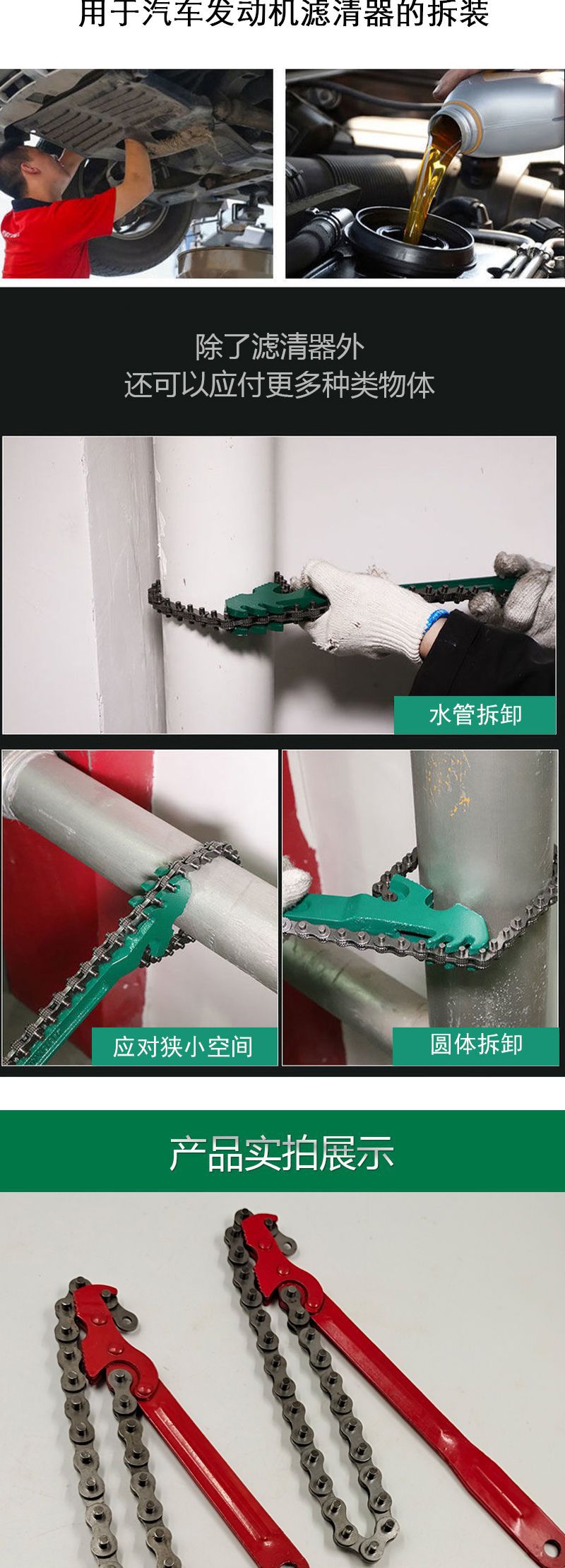 用于汽车发动机滤清器的拆装

除了滤清器外
还可以应付更多种类物体

水管拆卸

应对狭小空间

圆体拆卸

产品实拍展示