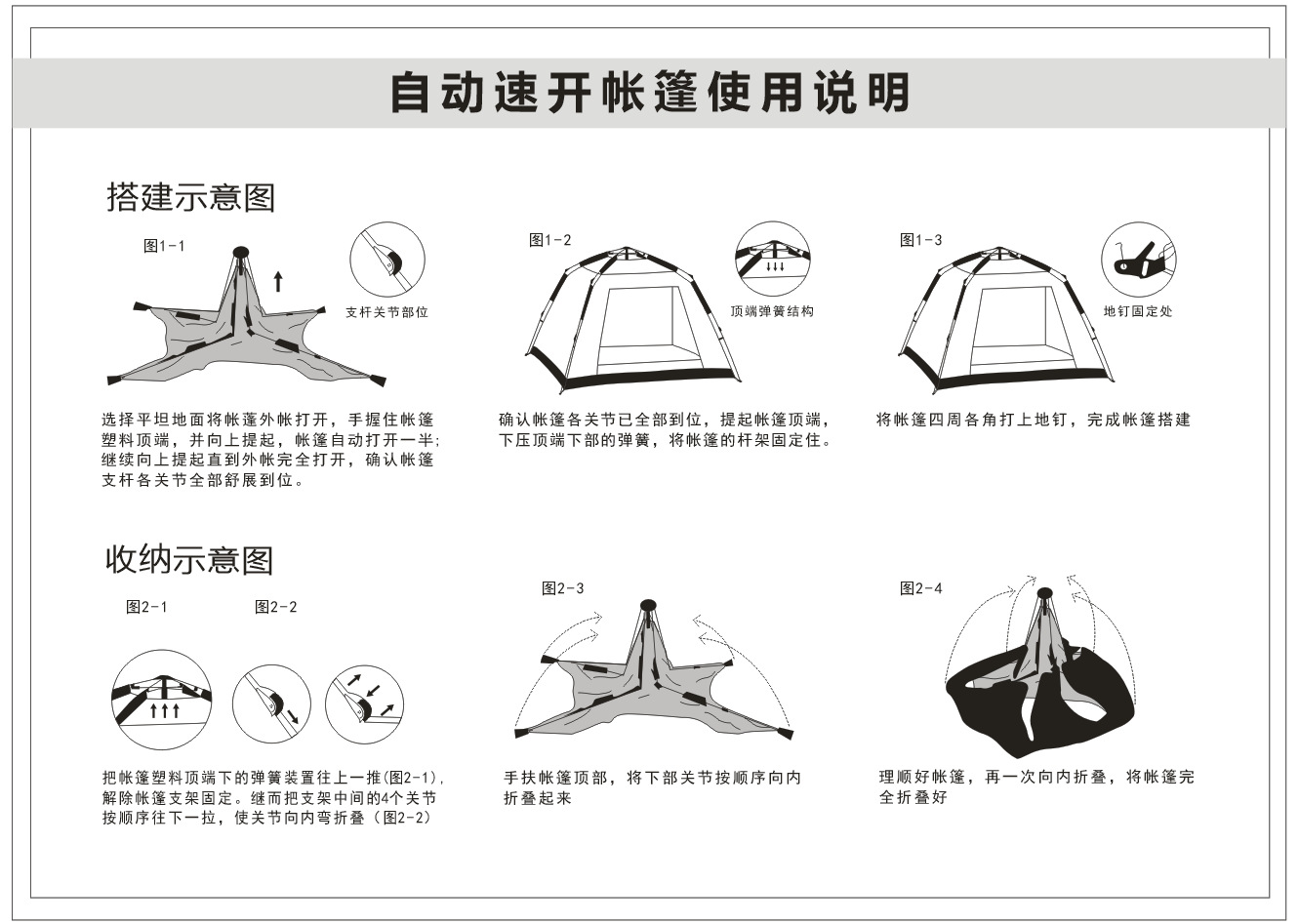 自动速开帐篷使用说明

搭建示意图

图1-1

支杆关节部位

选择平坦地面将帐篷外帐打开，手握住帐篷塑料顶端，并向上提起，帐篷自动打开一半；继续向上提起直到外帐完全打开，确认帐篷支杆各关节全部舒展到位。

图1-2

顶端弹簧结构

确认帐篷各关节已全部到位，提起帐篷顶端，下压顶端下部的弹簧，将帐篷的杆架固定住。

图1-3

地钉固定处

将帐篷四周各角打上地钉，完成帐篷搭建

收纳示意图

图2-1

图2-2

把帐篷塑料顶端下的弹簧装置往上一推(图2-1)，解除帐篷支架固定。继而把支架中间的4个关节按顺序往下一拉，使关节向内弯折叠（图2-2)

图2-3

手扶帐篷顶部，将下部关节按顺序向内折叠起来

图2-4

理顺好帐篷，再一次向内折叠，将帐篷完全折叠好