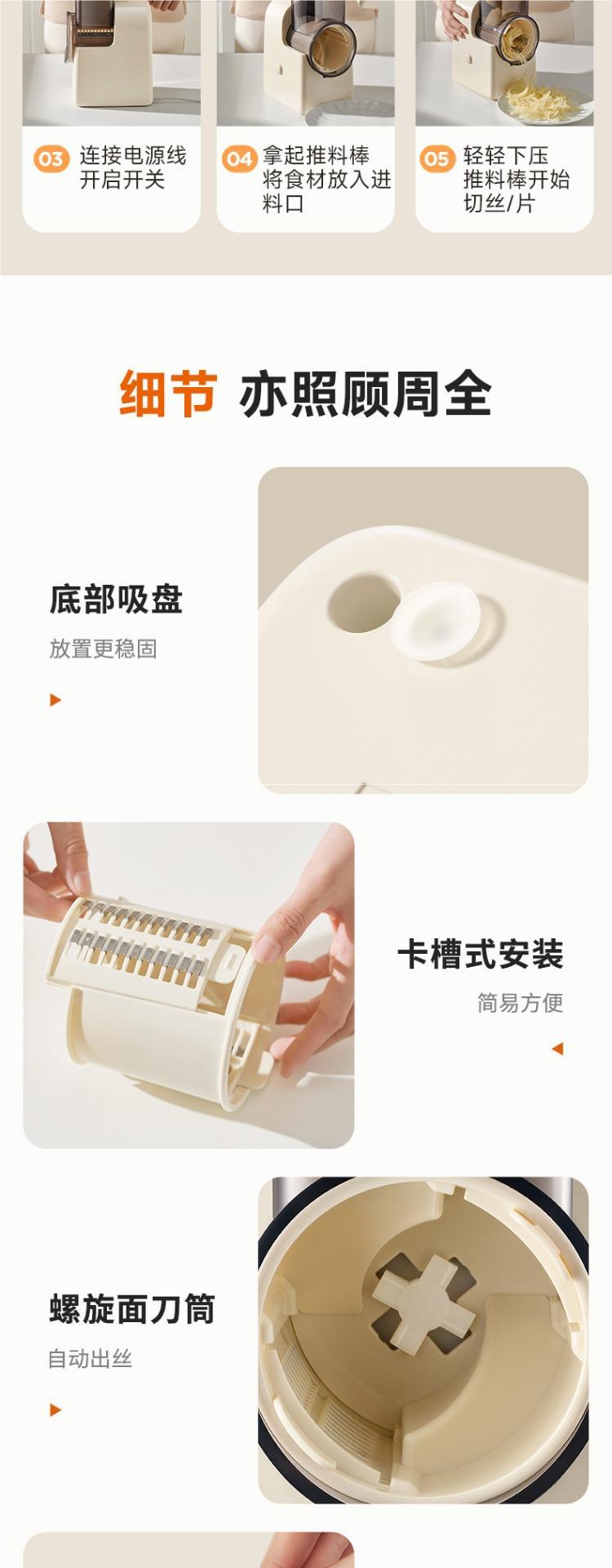 03 连接电源线开启开关

04 拿起推料棒将食材放入进料口

05 轻轻下压推料棒开始切丝/片

细节 亦照顾周全

底部吸盘
放置更稳固

卡槽式安装
简易方便

螺旋面刀筒
自动出丝