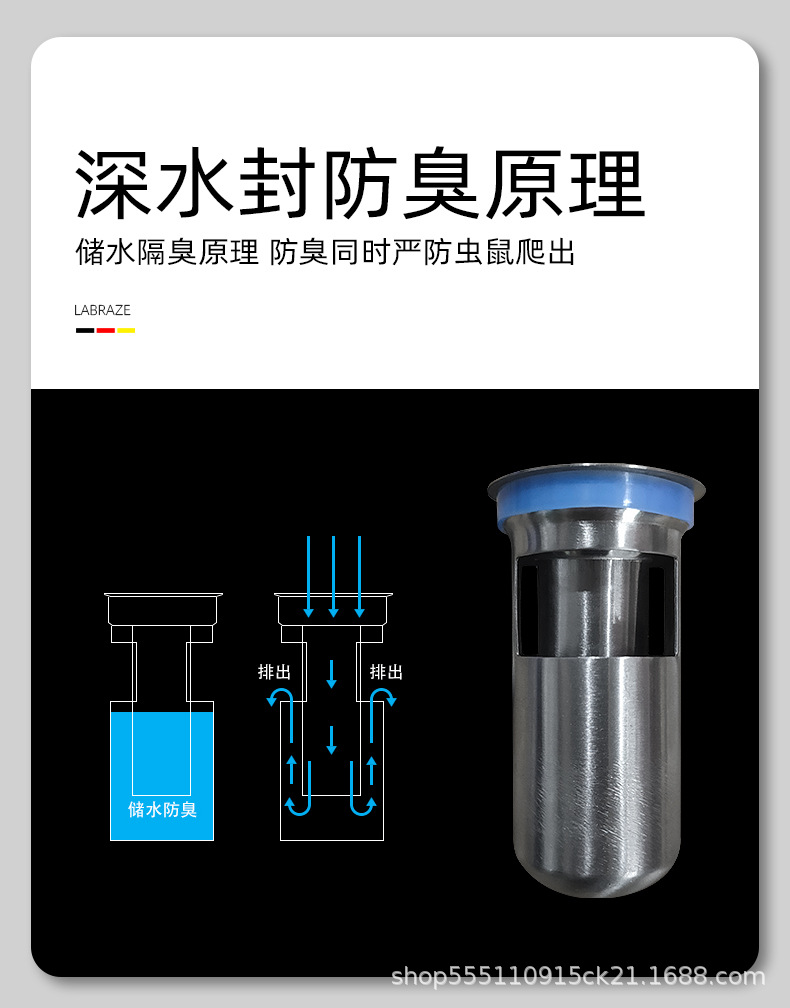 深水封防臭原理

储水隔臭原理 防臭同时严防虫鼠爬出

LABRAZE

储水防臭

排出

排出

shop555110915ck21.1688.com