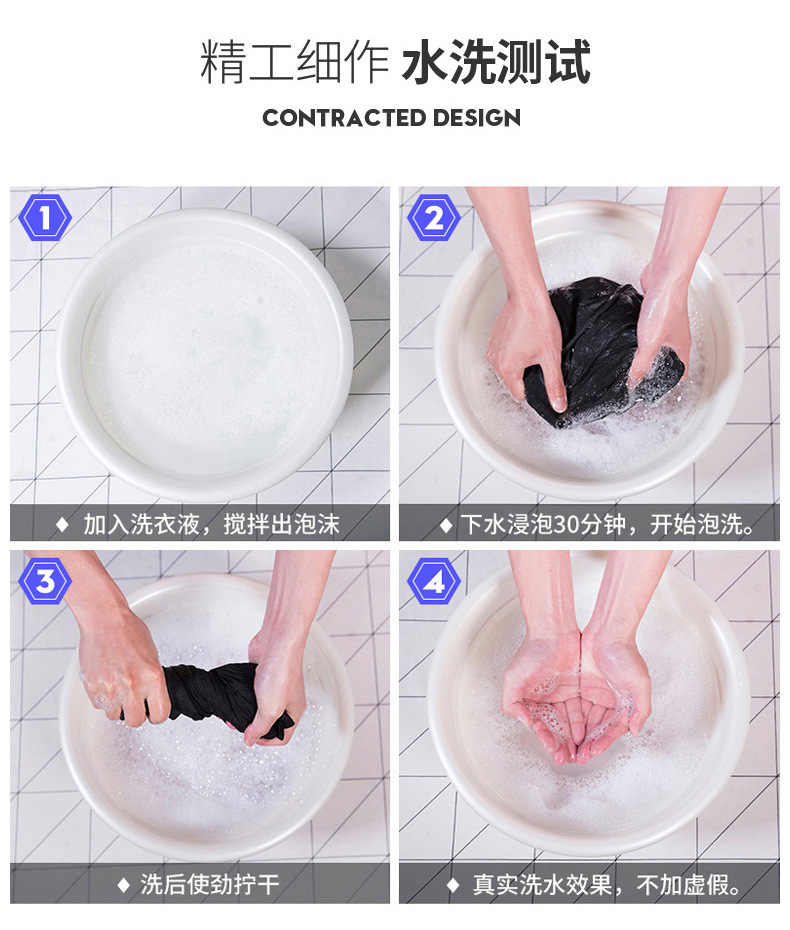 精工细作 水洗测试

CONTRACTED DESIGN

1

◆ 加入洗衣液，搅拌出泡沫

2

◆ 下水浸泡30分钟，开始泡洗。

3

◆ 洗后使劲拧干

4

◆ 真实洗水效果，不加虚假。